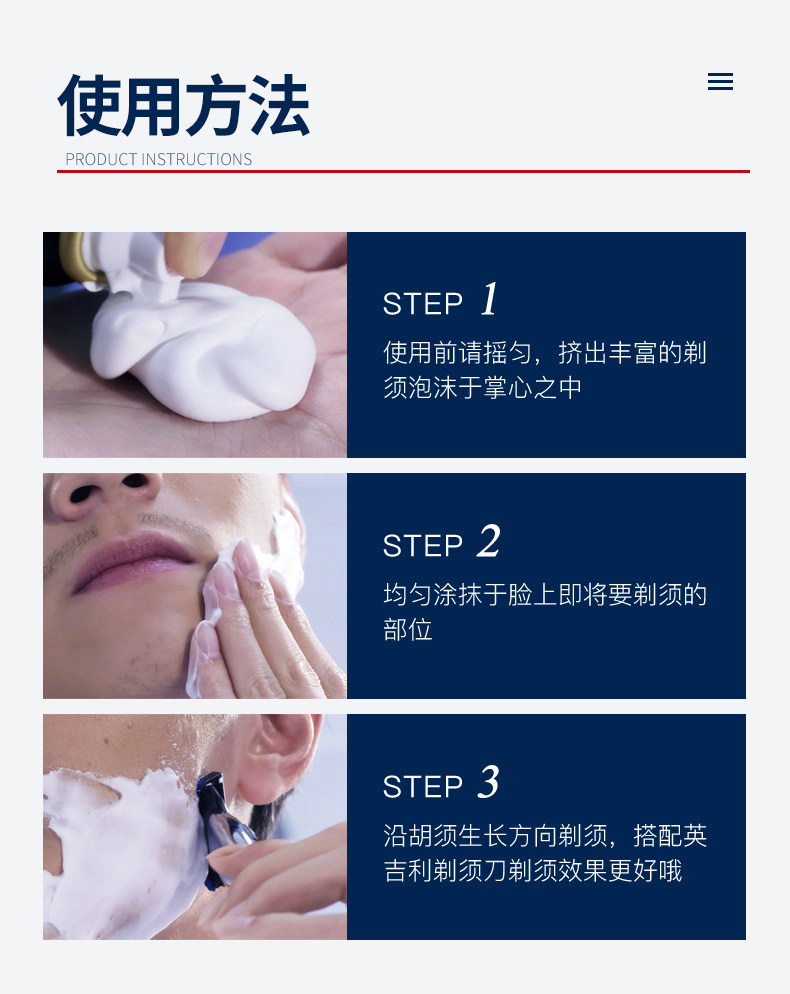 使用方法
PRODUCT INSTRUCTIONS

STEP 1
使用前请摇匀，挤出丰富的剃须泡沫于掌心之中

STEP 2
均匀涂抹于脸上即将要剃须的部位

STEP 3
沿胡须生长方向剃须，搭配英吉利剃须刀剃须效果更好哦