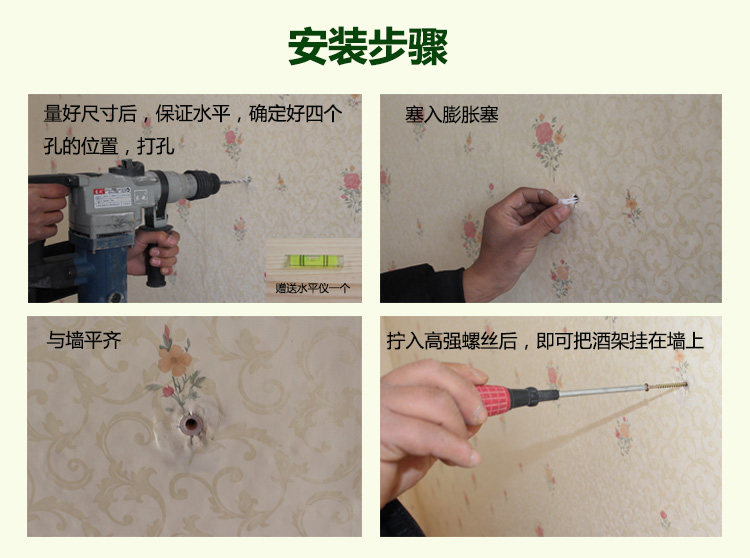 安装步骤

量好尺寸后，保证水平，确定好四个孔的位置，打孔

赠送水平仪一个

塞入膨胀塞

与墙平齐

拧入高强螺丝后，即可把酒架挂在墙上