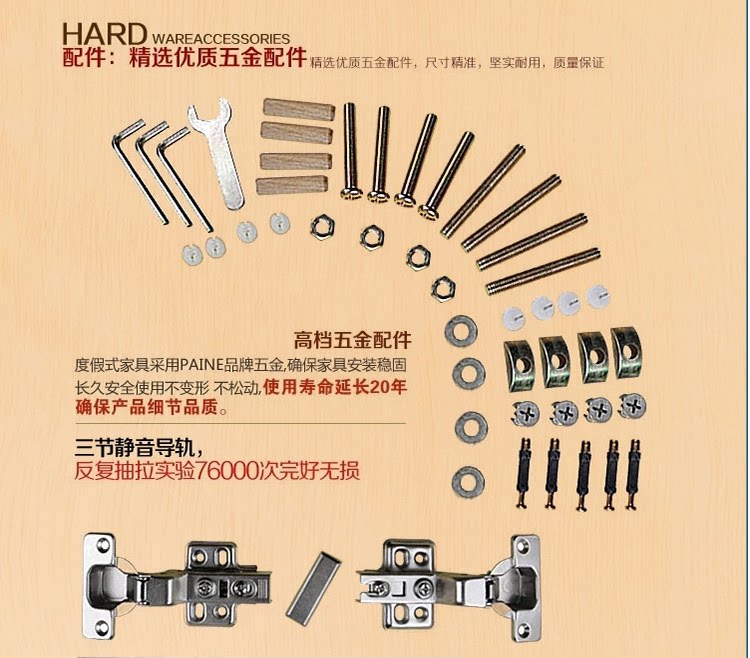 HARD WAREACCESSORIES
配件：精选优质五金配件 精选优质五金配件，尺寸精准，坚实耐用，质量保证

高档五金配件
度假式家具采用PAINE品牌五金,确保家具安装稳固长久安全使用不变形 不松动,使用寿命延长20年确保产品细节品质。

三节静音导轨，
反复抽拉实验76000次完好无损