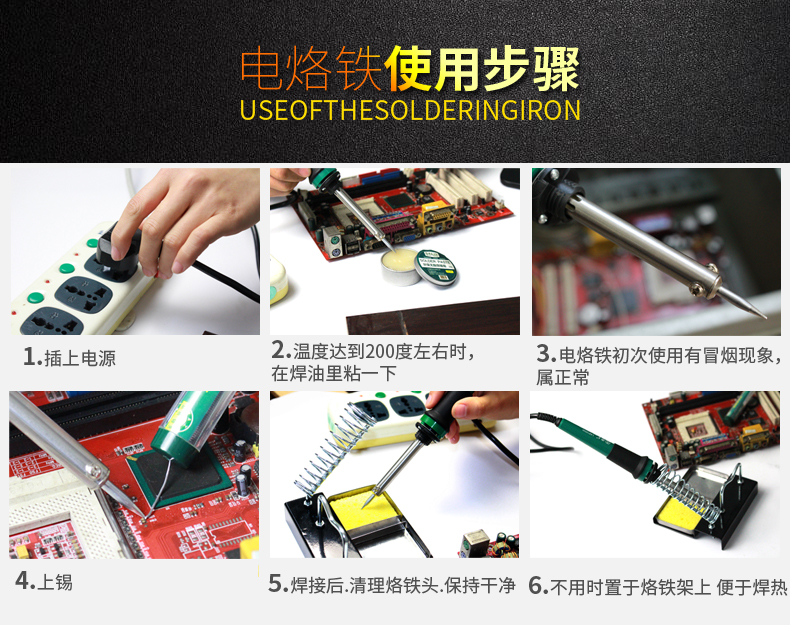 电烙铁使用步骤
USEOFTHESOLDERINGIRON

SOLDER PASTE

1.插上电源

2.温度达到200度左右时，在焊油里粘一下

3.电烙铁初次使用有冒烟现象，属正常

4.上锡

5.焊接后.清理烙铁头.保持干净

6.不用时置于烙铁架上 便于焊热