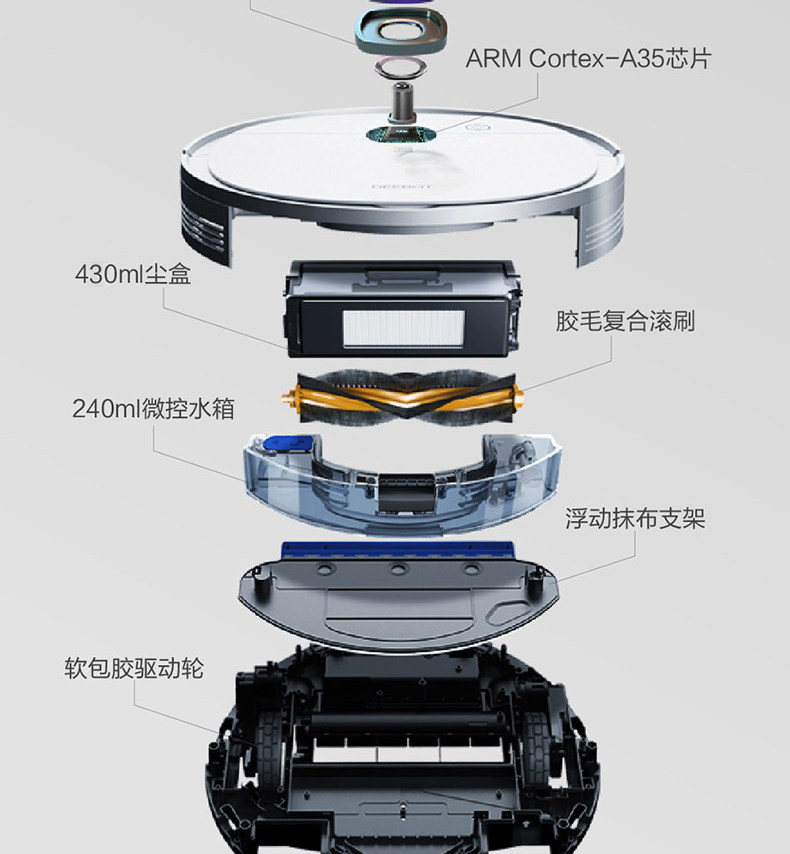 ARM Cortex-A35芯片

DEEBOT

430ml尘盒

胶毛复合滚刷

240ml微控水箱

浮动抹布支架

软包胶驱动轮