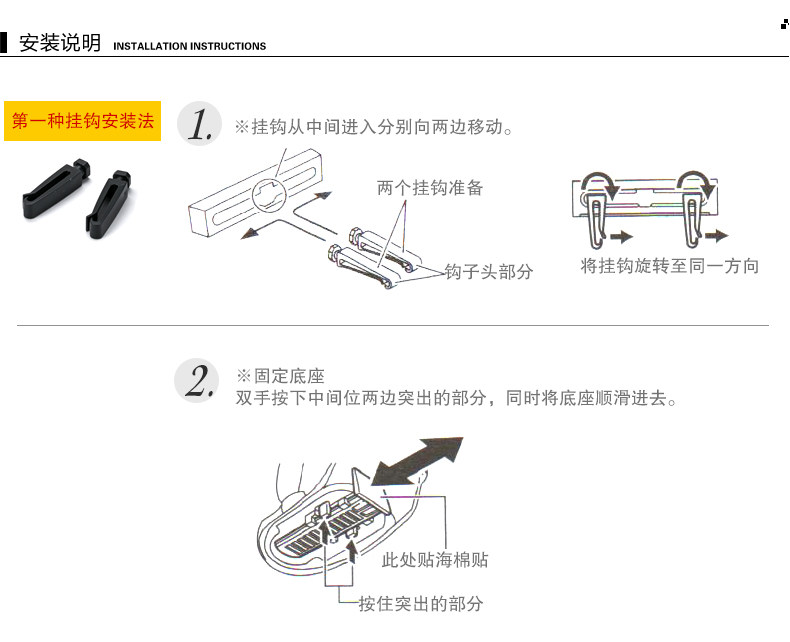 安装说明 INSTALLATION INSTRUCTIONS

第一种挂钩安装法

1. ※挂钩从中间进入分别向两边移动。

两个挂钩准备

钩子头部分

将挂钩旋转至同一方向

2. ※固定底座
双手按下中间位两边突出的部分，同时将底座顺滑进去。

此处贴海棉贴

按住突出的部分