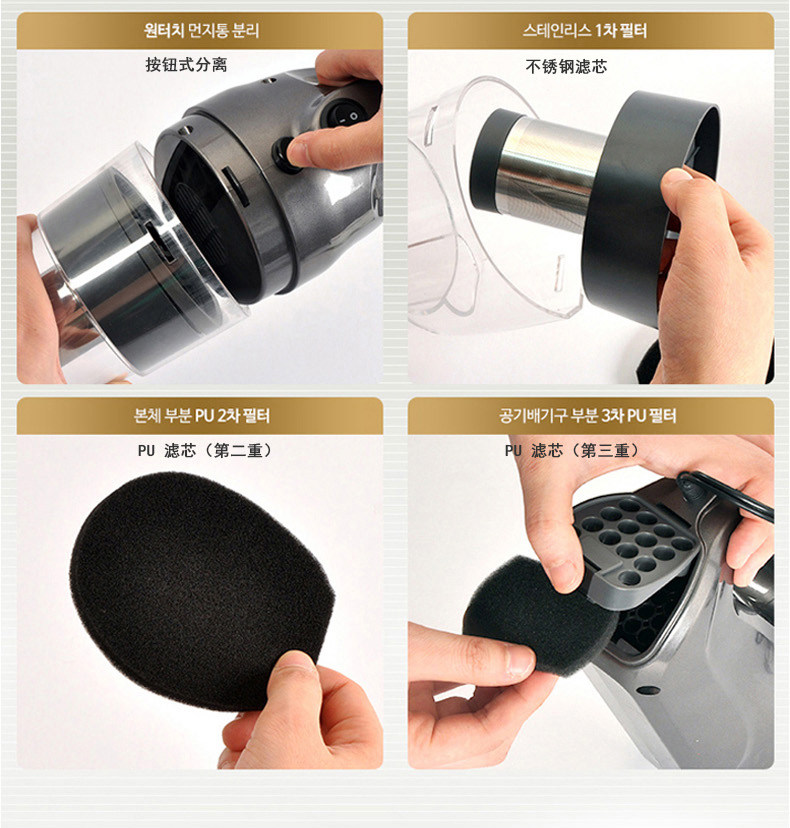 원터치 먼지통 분리

按钮式分离

스테인리스 1차 필터

不锈钢滤芯

본체 부분 PU 2차 필터

PU 滤芯（第二重）

공기배기구 부분 3차 PU 필터

PU 滤芯（第三重）