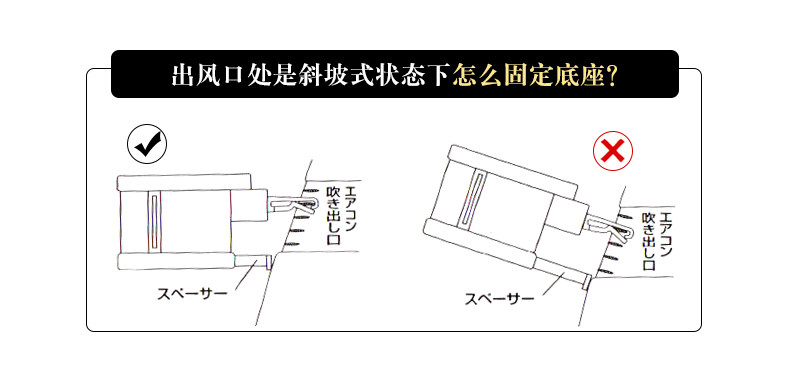 出风口处是斜坡式状态下怎么固定底座?

エアコン吹き出し口

スペーサー

エアコン吹き出し口

スペーサー