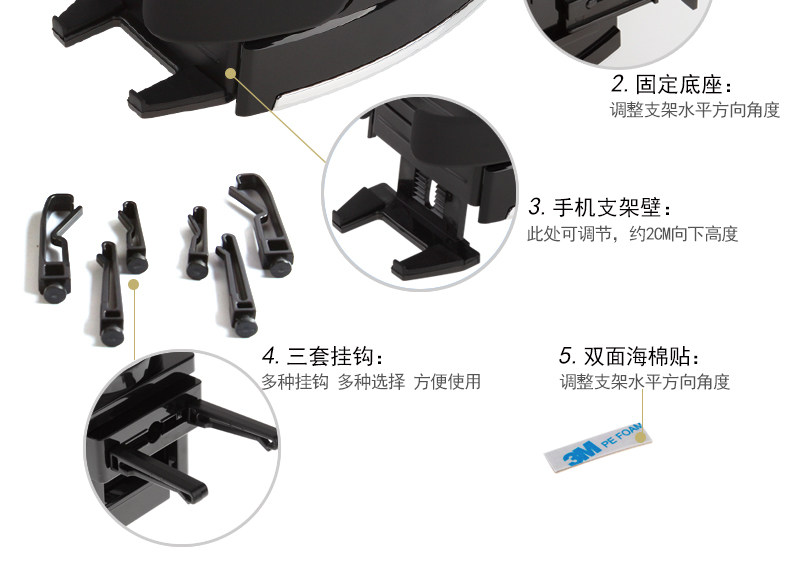 2. 固定底座：
调整支架水平方向角度

3. 手机支架壁：
此处可调节，约2CM向下高度

4. 三套挂钩：
多种挂钩 多种选择 方便使用

5. 双面海棉贴：
调整支架水平方向角度

3M PE FOAM