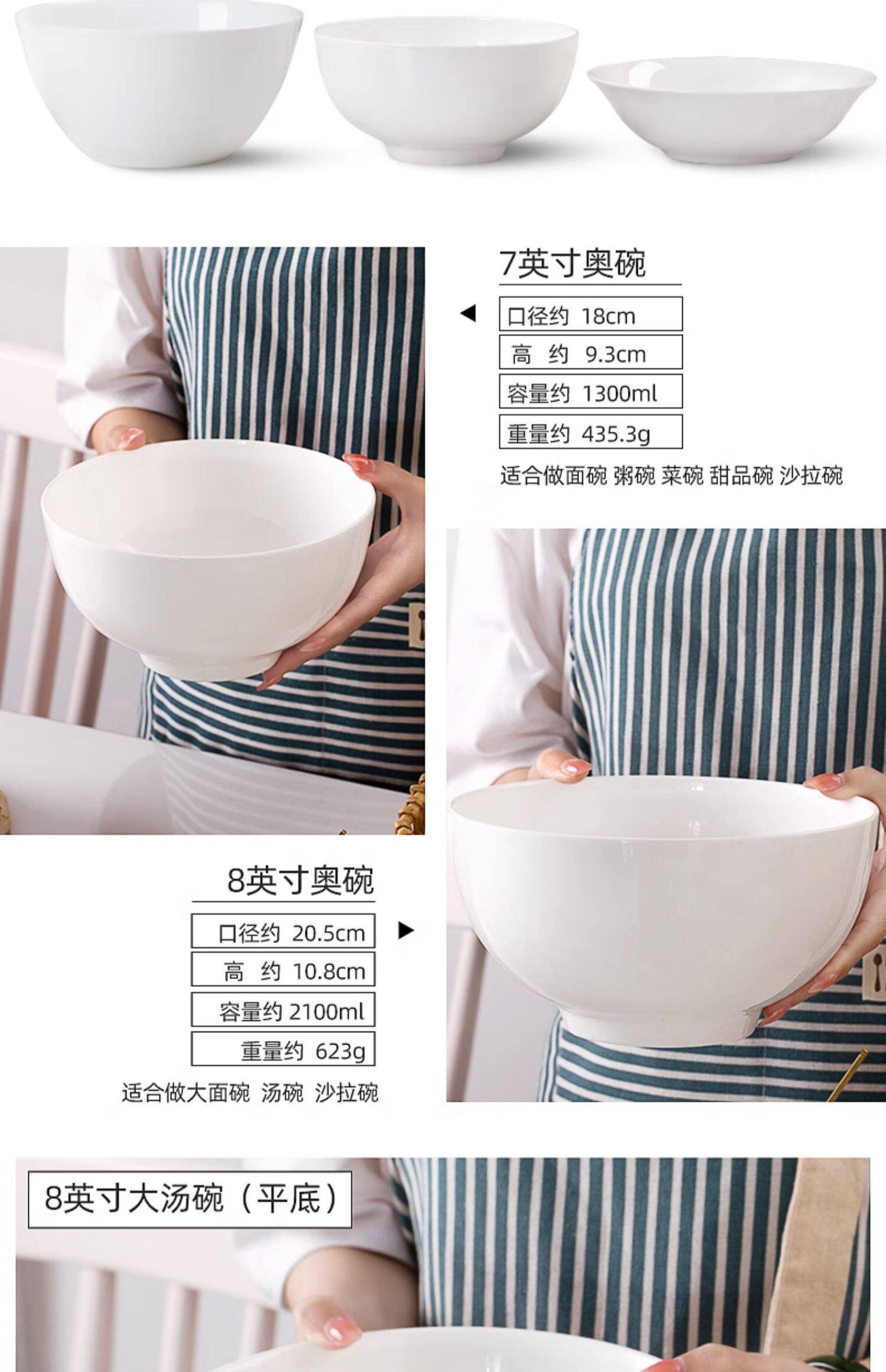 7英寸奥碗

口径约 18cm

高 约 9.3cm

容量约 1300ml

重量约 435.3g

适合做面碗 粥碗 菜碗 甜品碗 沙拉碗

8英寸奥碗

口径约 20.5cm

高 约 10.8cm

容量约 2100ml

重量约 623g

适合做大面碗 汤碗 沙拉碗

8英寸大汤碗（平底）