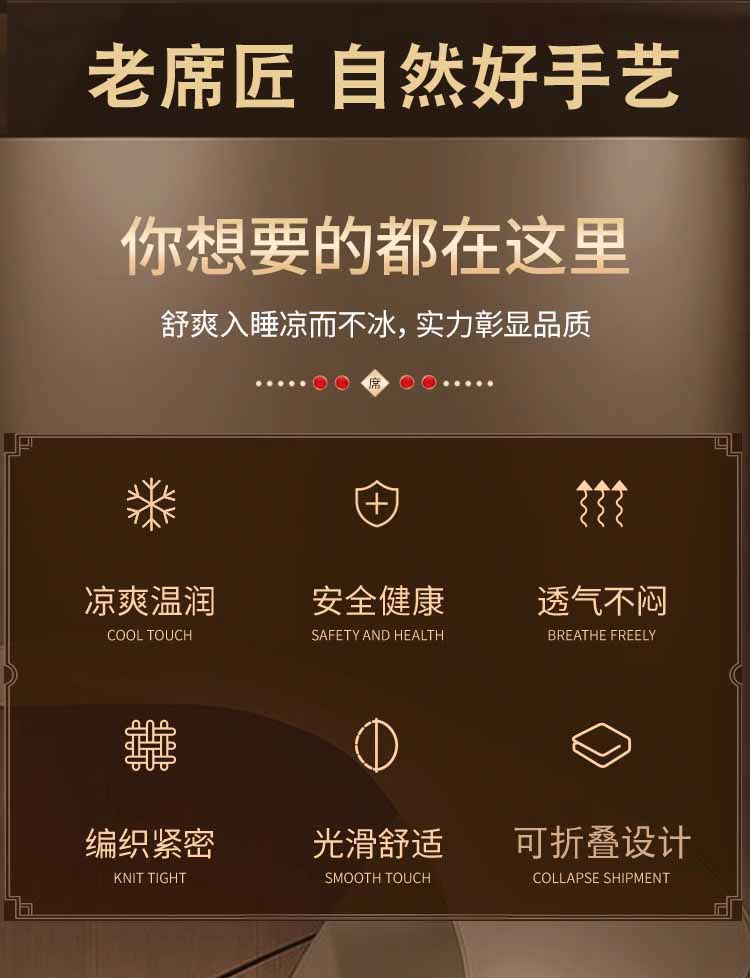 老席匠 自然好手艺

你想要的都在这里

舒爽入睡凉而不冰，实力彰显品质

席

凉爽温润
COOL TOUCH

安全健康
SAFETY AND HEALTH

透气不闷
BREATHE FREELY

编织紧密
KNIT TIGHT

光滑舒适
SMOOTH TOUCH

可折叠设计
COLLAPSE SHIPMENT