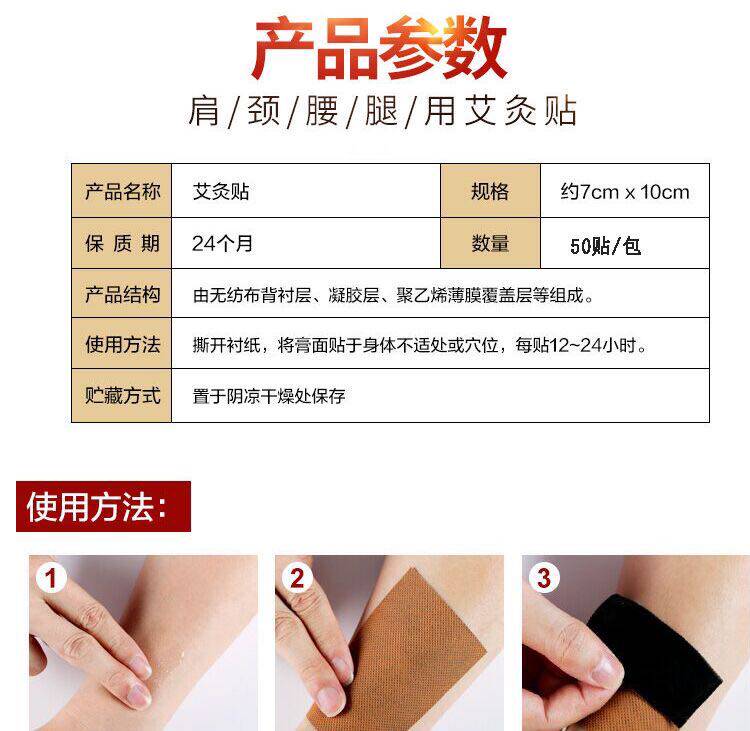 产品参数

肩/颈/腰/腿/用艾灸贴

| 产品名称 | 艾灸贴 | 规格 | 约7cm x 10cm |
|---|---|---|---|
| 保质期 | 24个月 | 数量 | 50贴/包 |
| 产品结构 | 由无纺布背衬层、凝胶层、聚乙烯薄膜覆盖层等组成。 | | |
| 使用方法 | 撕开衬纸，将膏面贴于身体不适处或穴位，每贴12~24小时。 | | |
| 贮藏方式 | 置于阴凉干燥处保存 | | |

使用方法：

1

2

3