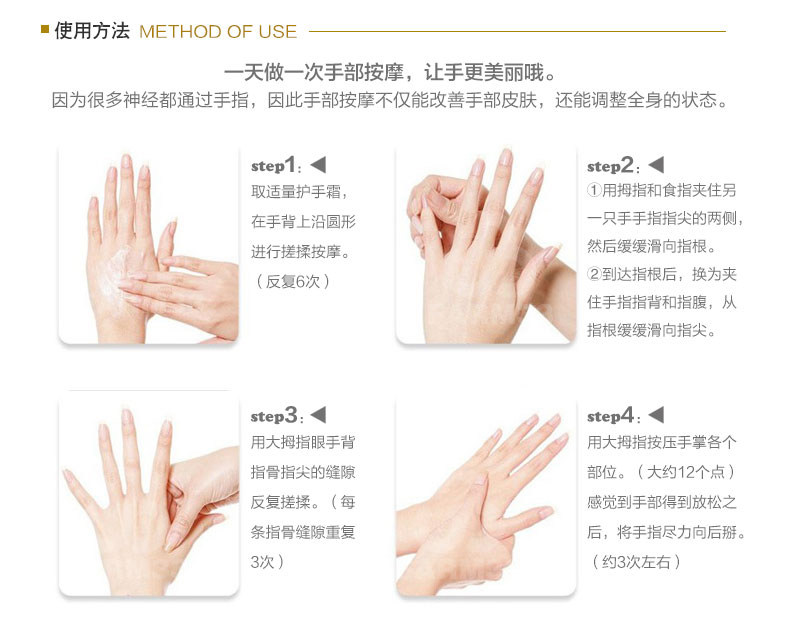 使用方法 METHOD OF USE

一天做一次手部按摩，让手更美丽哦。
因为很多神经都通过手指，因此手部按摩不仅能改善手部皮肤，还能调整全身的状态。

step1：◀
取适量护手霜，在手背上沿圆形进行搓揉按摩。（反复6次）

step2：◀
①用拇指和食指夹住另一只手手指指尖的两侧，然后缓缓滑向指根。
②到达指根后，换为夹住手指指背和指腹，从指根缓缓滑向指尖。

step3：◀
用大拇指眼手背指骨指尖的缝隙反复搓揉。（每条指骨缝隙重复3次）

step4：◀
用大拇指按压手掌各个部位。（大约12个点）感觉到手部得到放松之后，将手指尽力向后掰。（约3次左右）