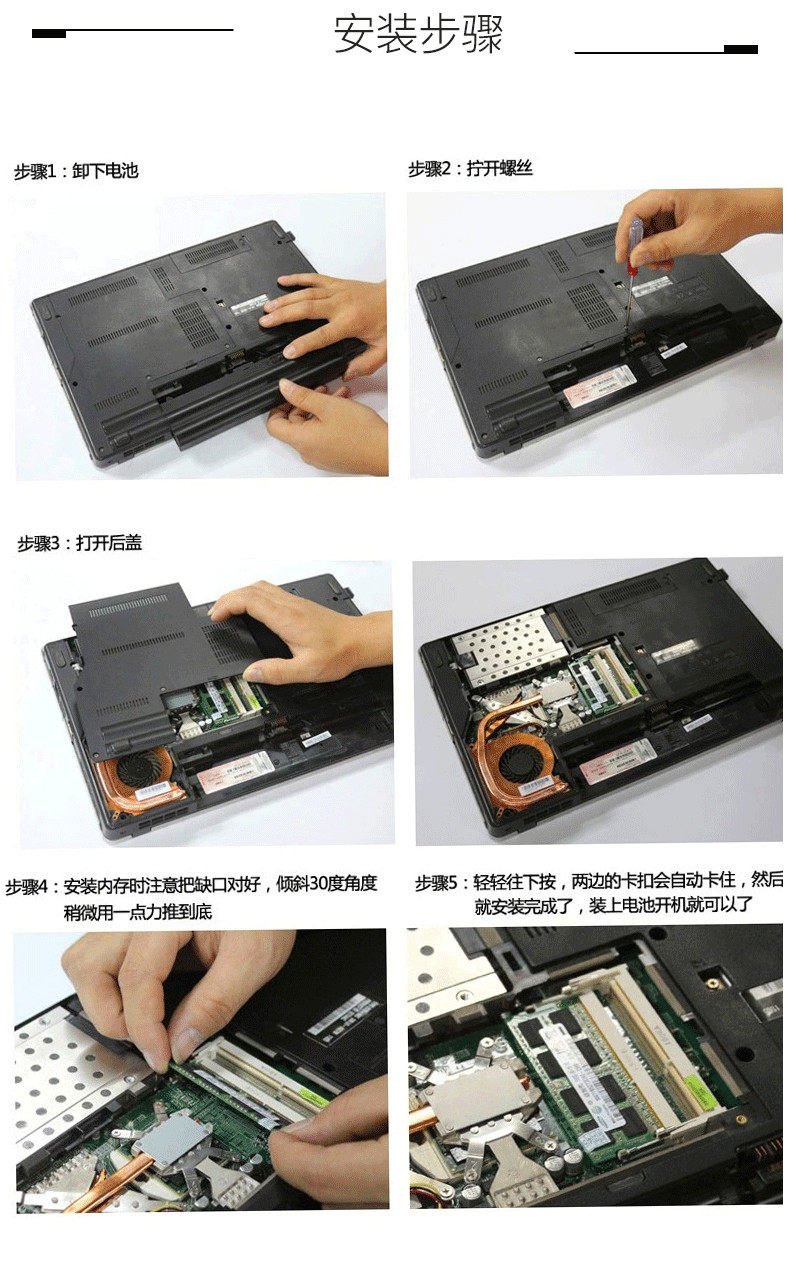 安装步骤

步骤1：卸下电池

步骤2：拧开螺丝

步骤3：打开后盖

步骤4：安装内存时注意把缺口对好，倾斜30度角度稍微用一点力推到底

步骤5：轻轻往下按，两边的卡扣会自动卡住，然后就安装完成了，装上电池开机就可以了