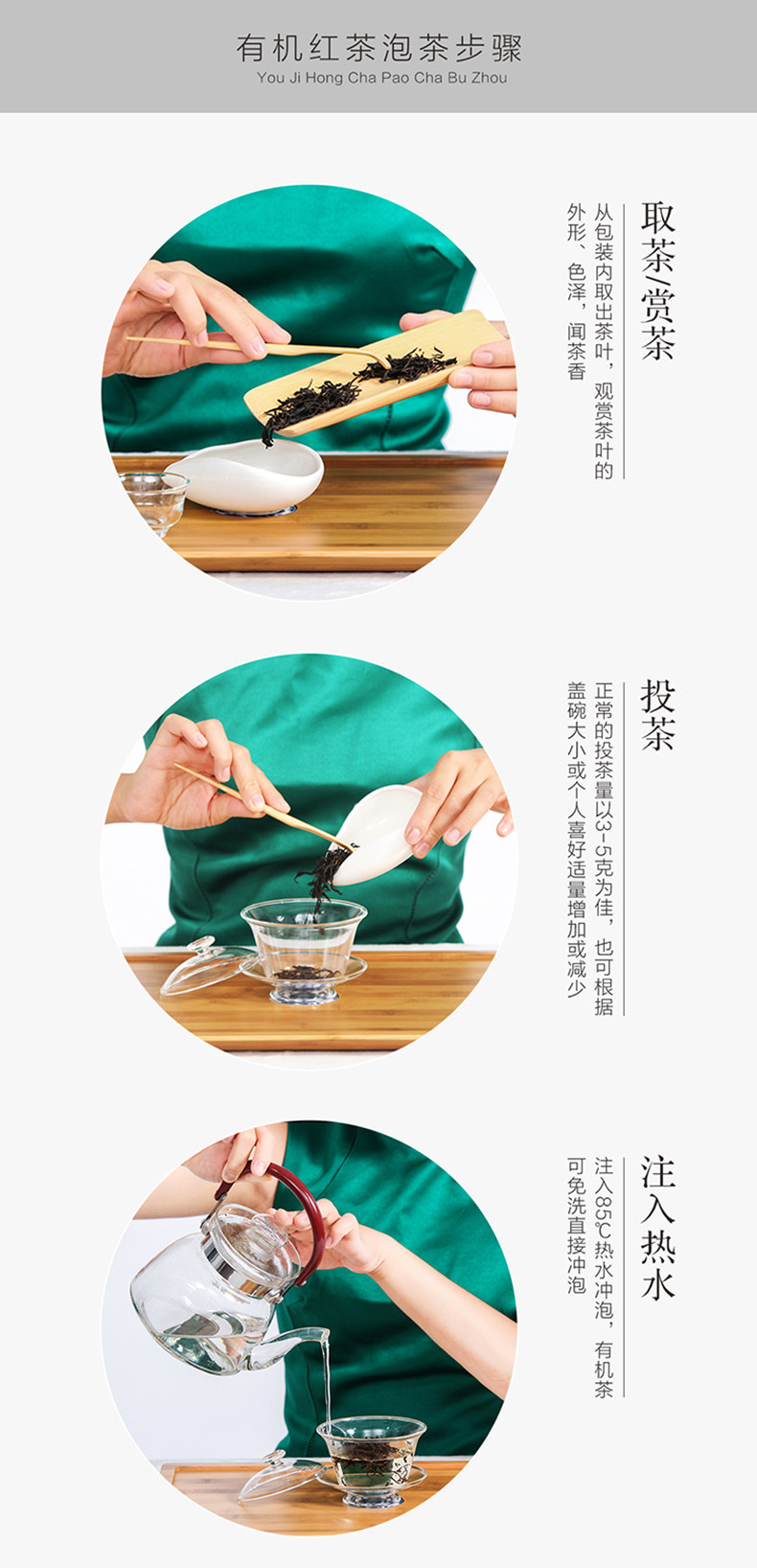 有机红茶泡茶步骤
You Ji Hong Cha Pao Cha Bu Zhou

取茶/赏茶

从包装内取出茶叶，观赏茶叶的外形、色泽，闻茶香

投茶

正常的投茶量以3-5克为佳，也可根据盖碗大小或个人喜好适量增加或减少

注入热水

注入85℃热水冲泡，有机茶可免洗直接冲泡