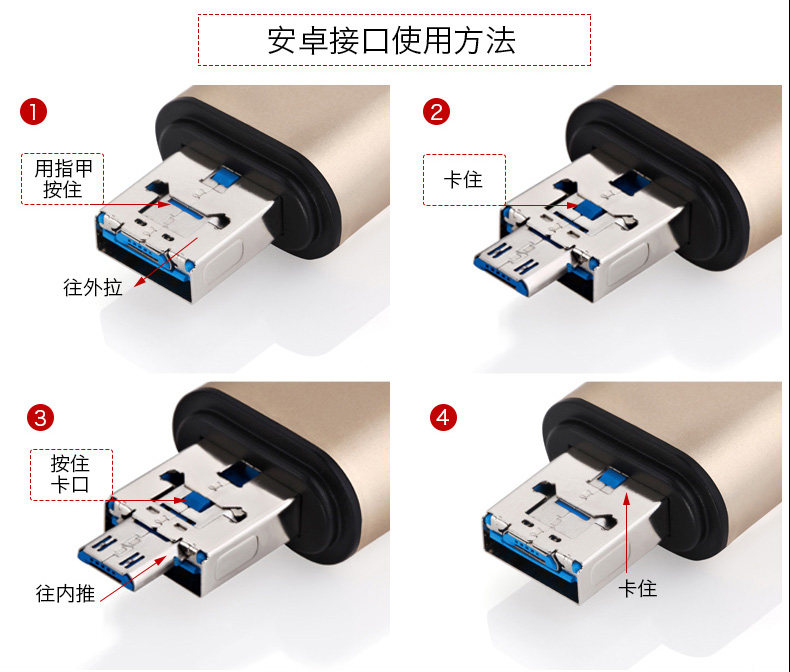 安卓接口使用方法

1
用指甲按住
往外拉

2
卡住

3
按住卡口
往内推

4
卡住