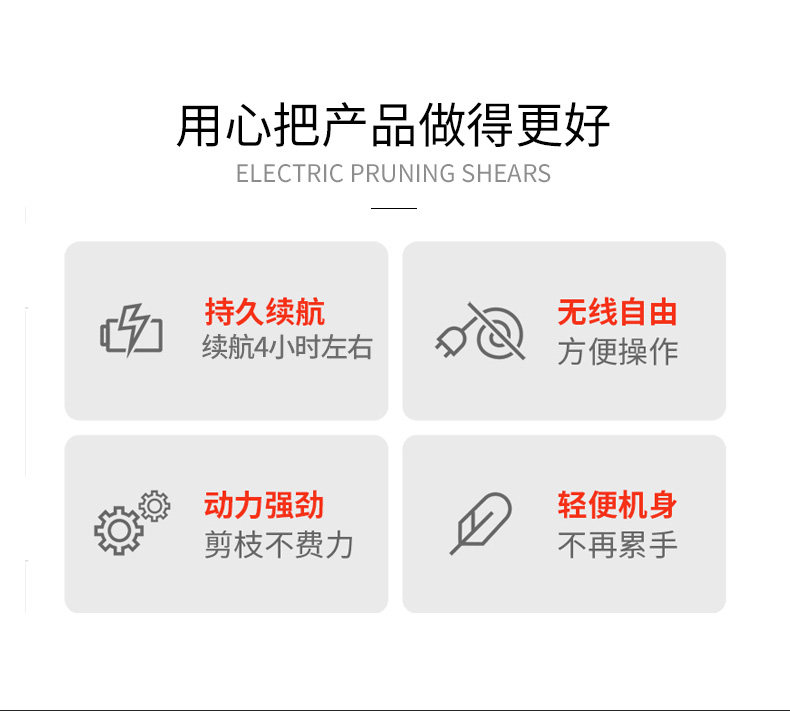 用心把产品做得更好
ELECTRIC PRUNING SHEARS

持久续航
续航4小时左右

无线自由
方便操作

动力强劲
剪枝不费力

轻便机身
不再累手