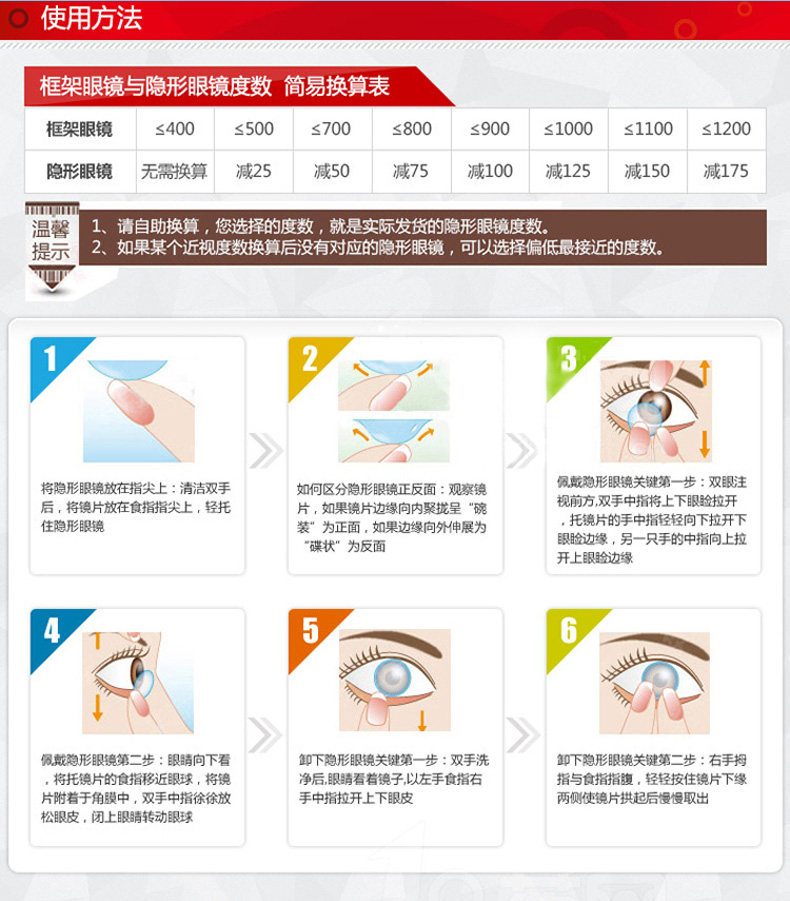 使用方法

框架眼镜与隐形眼镜度数 简易换算表

| 框架眼镜 | ≤400 | ≤500 | ≤700 | ≤800 | ≤900 | ≤1000 | ≤1100 | ≤1200 |
|---|---|---|---|---|---|---|---|---|
| 隐形眼镜 | 无需换算 | 减25 | 减50 | 减75 | 减100 | 减125 | 减150 | 减175 |

温馨提示
1、请自助换算，您选择的度数，就是实际发货的隐形眼镜度数。
2、如果某个近视度数换算后没有对应的隐形眼镜，可以选择偏低最接近的度数。

1
将隐形眼镜放在指尖上：清洁双手后，将镜片放在食指指尖上，轻托住隐形眼镜

2
如何区分隐形眼镜正反面：观察镜片，如果镜片边缘向内聚拢呈“碗装”为正面，如果边缘向外伸展为“碟状”为反面

3
佩戴隐形眼镜关键第一步：双眼注视前方,双手中指将上下眼睑拉开，托镜片的手中指轻轻向下拉开下眼睑边缘，另一只手的中指向上拉开上眼睑边缘

4
佩戴隐形眼镜第二步：眼睛向下看，将托镜片的食指移近眼球，将镜片附着于角膜中，双手中指徐徐放松眼皮，闭上眼睛转动眼球

5
卸下隐形眼镜关键第一步：双手洗净后,眼睛看着镜子,以左手食指右手中指拉开上下眼皮

6
卸下隐形眼镜关键第二步：右手拇指与食指指腹，轻轻按住镜片下缘两侧使镜片拱起后慢慢取出