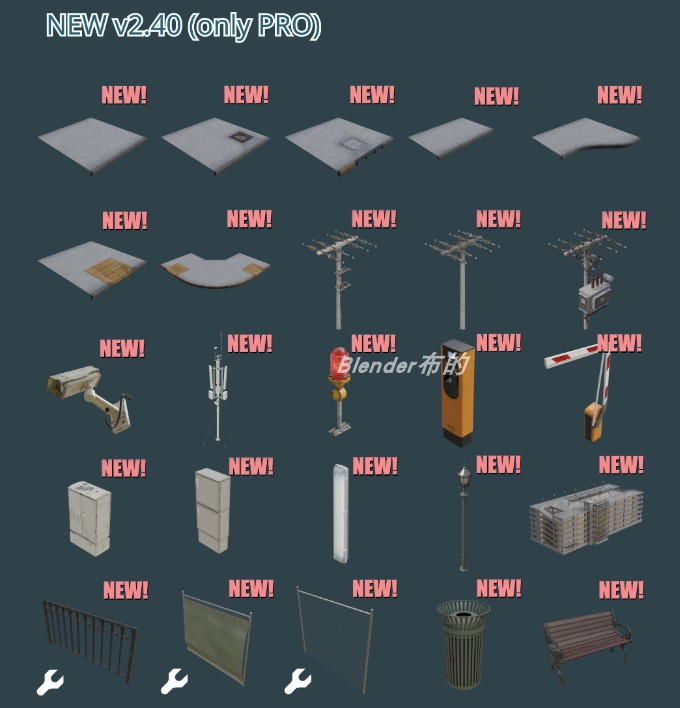 NEW v2.40 (only PRO)

NEW! NEW! NEW! NEW! NEW!

NEW! NEW! NEW! NEW! NEW!

NEW! NEW! NEW! NEW! NEW!

Blender布的

NEW! NEW! NEW! NEW! NEW!

NEW! NEW! NEW! NEW! NEW!