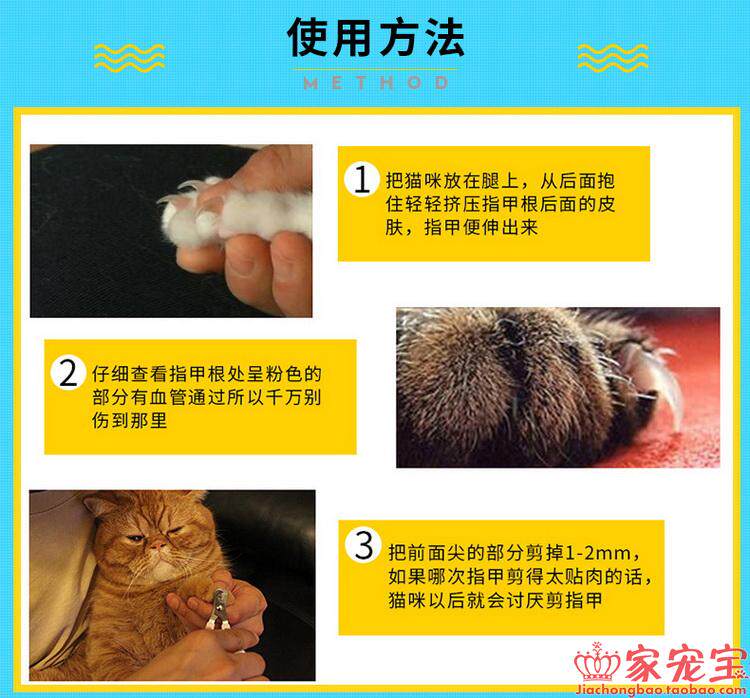 使用方法

METHOD

1 把猫咪放在腿上，从后面抱住轻轻挤压指甲根后面的皮肤，指甲便伸出来

2 仔细查看指甲根处呈粉色的部分有血管通过所以千万别伤到那里

3 把前面尖的部分剪掉1-2mm，如果哪次指甲剪得太贴肉的话，猫咪以后就会讨厌剪指甲

家宠宝
Jiachongbao.taobao.com