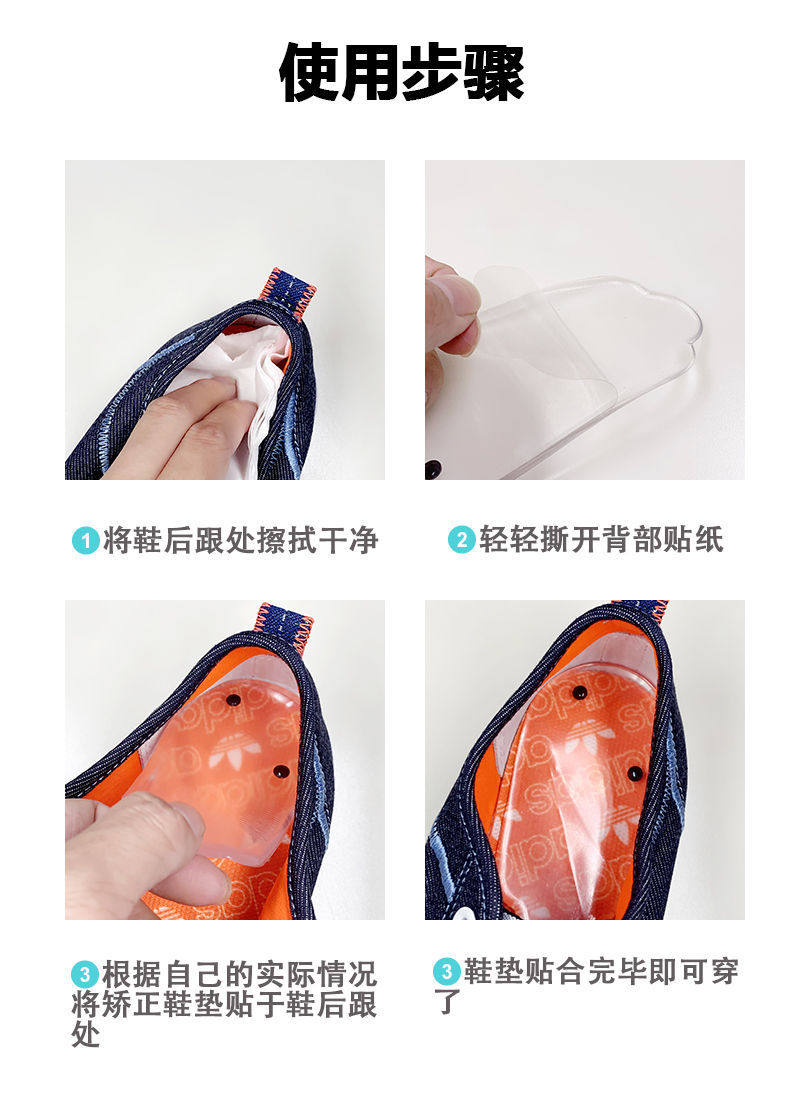 使用步骤

1 将鞋后跟处擦拭干净

2 轻轻撕开背部贴纸

3 根据自己的实际情况将矫正鞋垫贴于鞋后跟处

3 鞋垫贴合完毕即可穿了