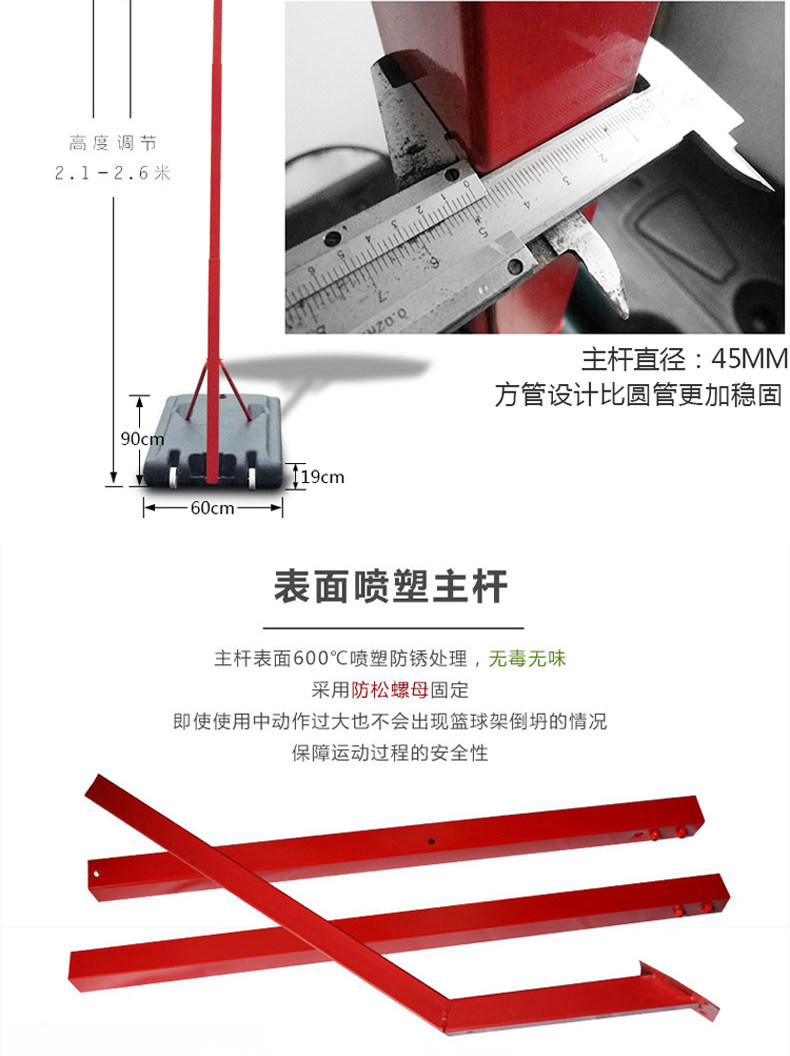 高度调节
2.1-2.6米

90cm
19cm
60cm

主杆直径：45MM
方管设计比圆管更加稳固

表面喷塑主杆

主杆表面600℃喷塑防锈处理，无毒无味
采用防松螺母固定
即使使用中动作过大也不会出现篮球架倒坍的情况
保障运动过程的安全性