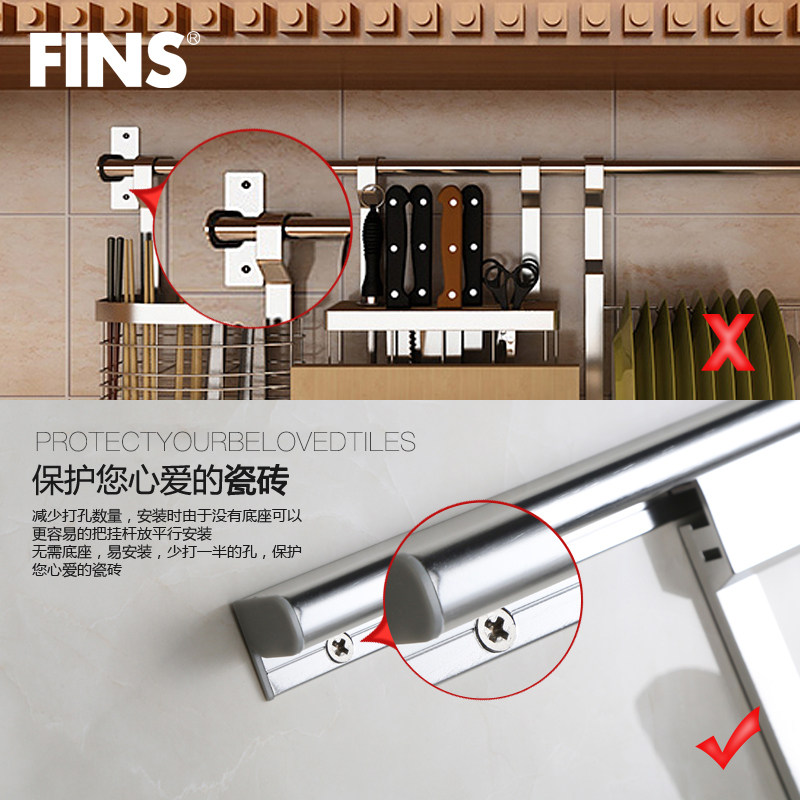 FINS®

PROTECTYOURBELOVEDTILES

保护您心爱的瓷砖

减少打孔数量，安装时由于没有底座可以更容易的把挂杆放平行安装
无需底座，易安装，少打一半的孔，保护您心爱的瓷砖