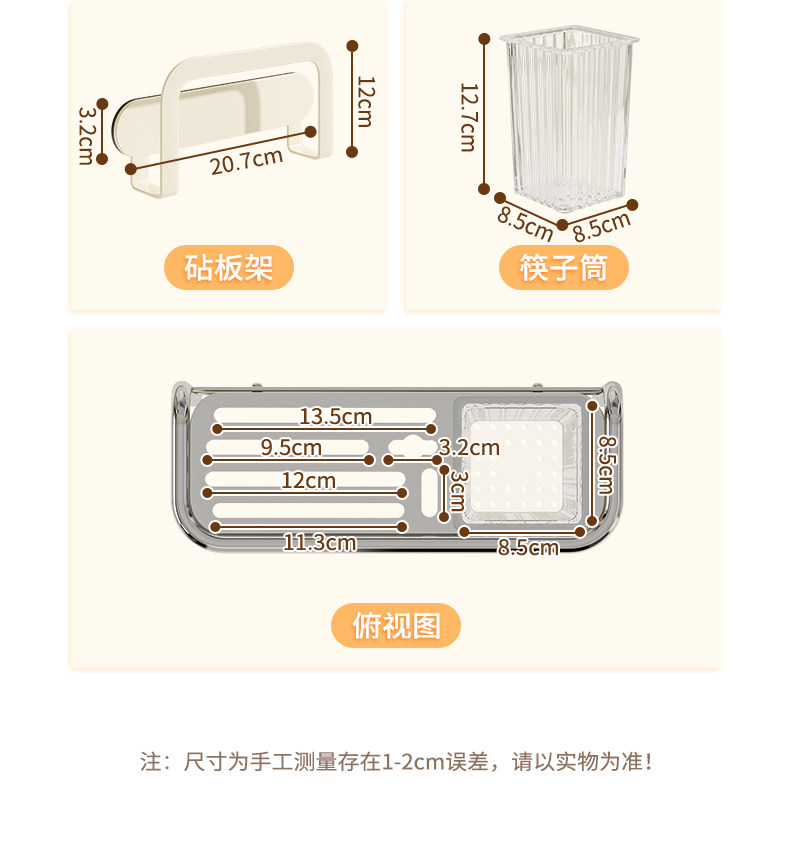 3.2cm
20.7cm
12cm

砧板架

12.7cm
8.5cm
8.5cm

筷子筒

13.5cm
9.5cm
3.2cm
12cm
3cm
8.5cm
11.3cm
8.5cm

俯视图

注：尺寸为手工测量存在1-2cm误差，请以实物为准！