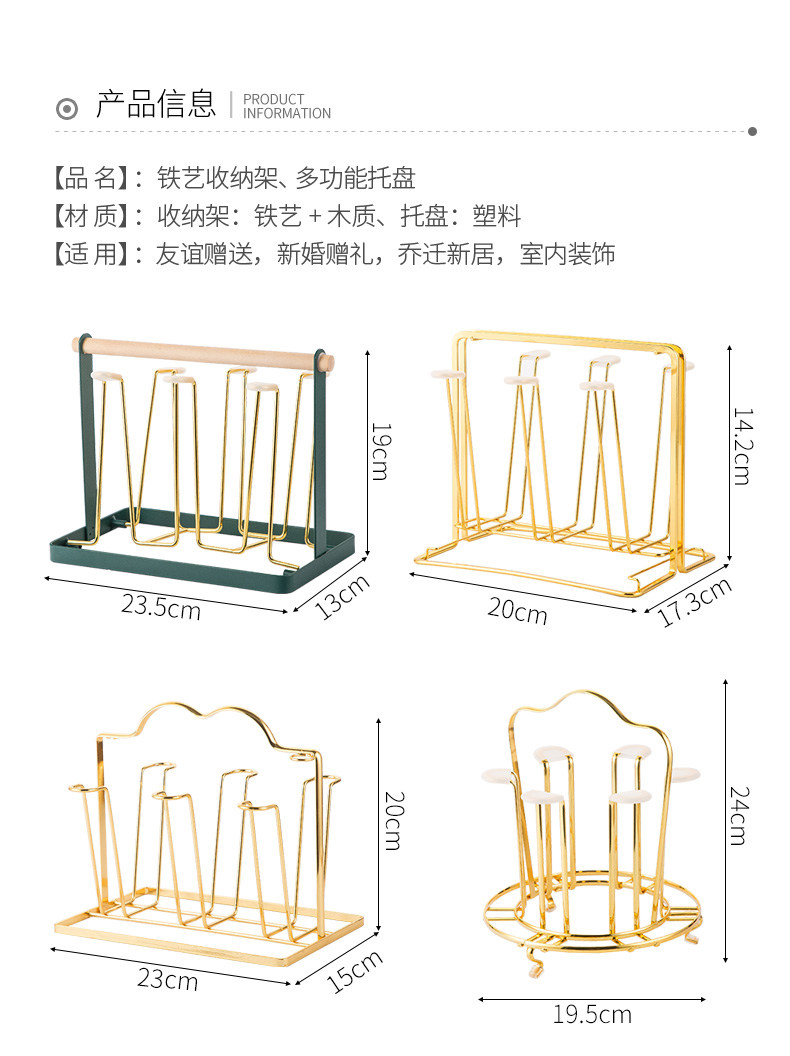 产品信息 | PRODUCT INFORMATION

【品 名】：铁艺收纳架、多功能托盘
【材 质】：收纳架：铁艺 + 木质、托盘：塑料
【适 用】：友谊赠送，新婚赠礼，乔迁新居，室内装饰

19cm
23.5cm
13cm

14.2cm
20cm
17.3cm

20cm
23cm
15cm

24cm
19.5cm