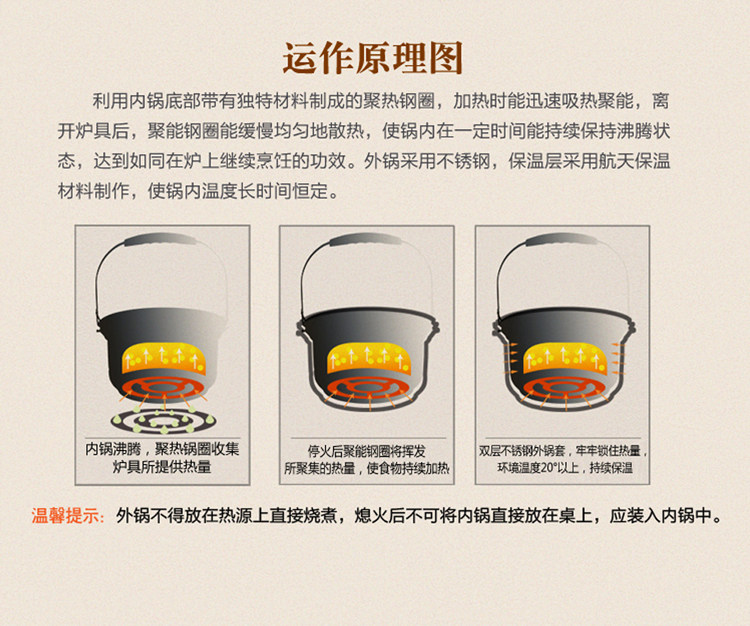 运作原理图

利用内锅底部带有独特材料制成的聚热钢圈，加热时能迅速吸热聚能，离开炉具后，聚能钢圈能缓慢均匀地散热，使锅内在一定时间能持续保持沸腾状态，达到如同在炉上继续烹饪的功效。外锅采用不锈钢，保温层采用航天保温材料制作，使锅内温度长时间恒定。

内锅沸腾，聚热锅圈收集炉具所提供热量

停火后聚能钢圈将挥发所聚集的热量，使食物持续加热

双层不锈钢外锅套，牢牢锁住热量，环境温度20°以上，持续保温

温馨提示：外锅不得放在热源上直接烧煮，熄火后不可将内锅直接放在桌上，应装入内锅中。