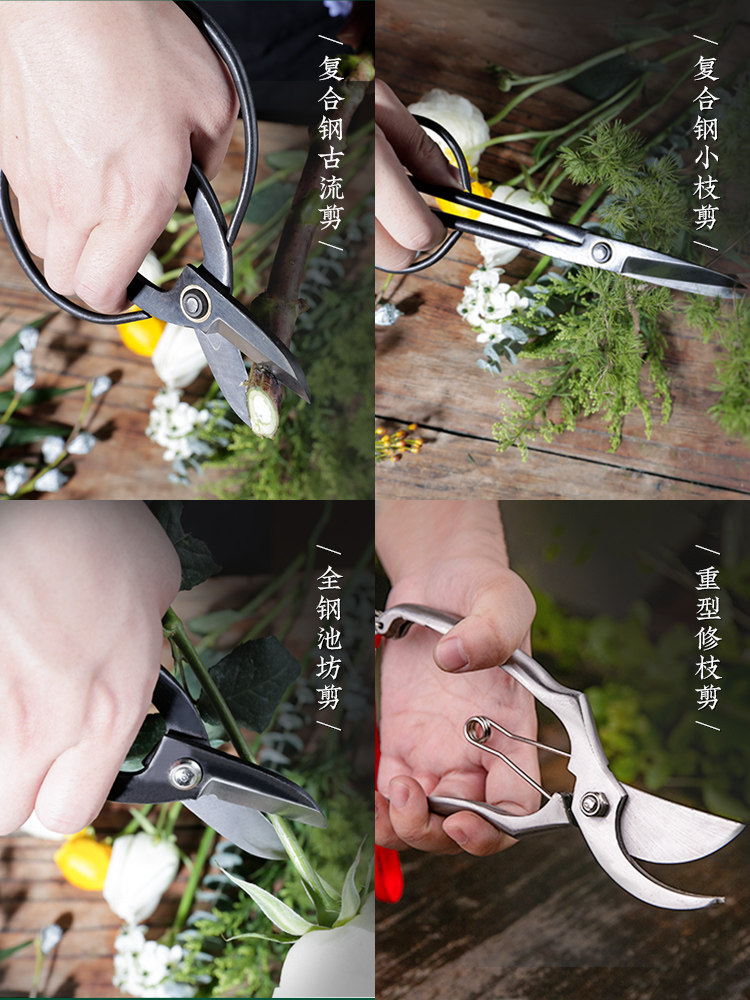 复合钢古流剪

复合钢小枝剪

全钢池坊剪

重型修枝剪