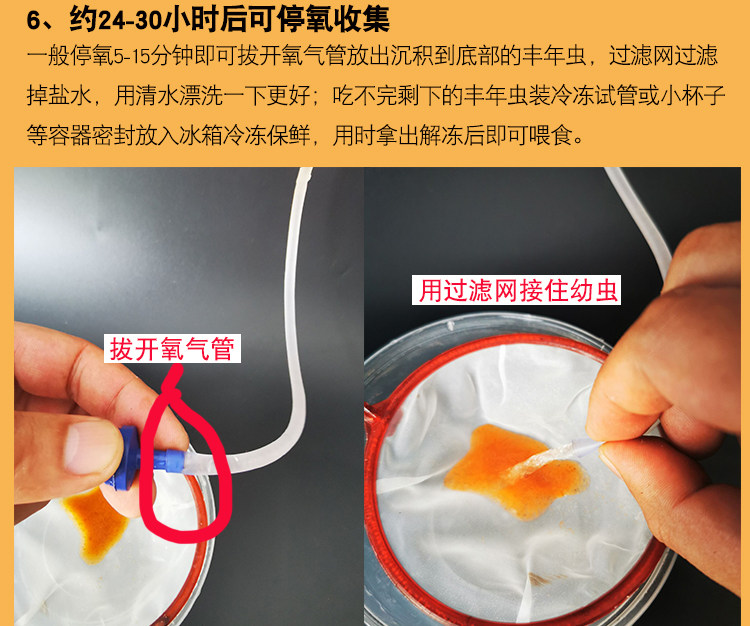 6、约24-30小时后可停氧收集

一般停氧5-15分钟即可拔开氧气管放出沉积到底部的丰年虫，过滤网过滤掉盐水，用清水漂洗一下更好；吃不完剩下的丰年虫装冷冻试管或小杯子等容器密封放入冰箱冷冻保鲜，用时拿出解冻后即可喂食。

拔开氧气管

用过滤网接住幼虫