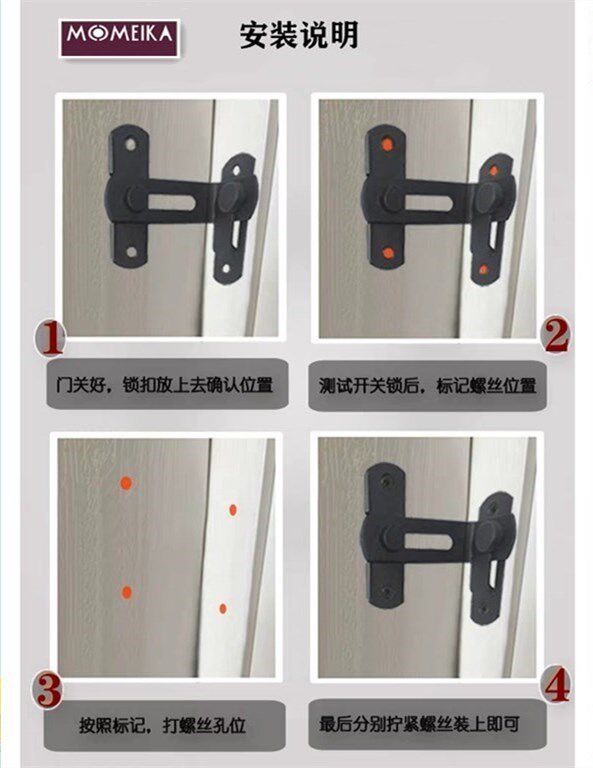 MOMEIKA

安装说明

1

门关好，锁扣放上去确认位置

2

测试开关锁后，标记螺丝位置

3

按照标记，打螺丝孔位

4

最后分别拧紧螺丝装上即可