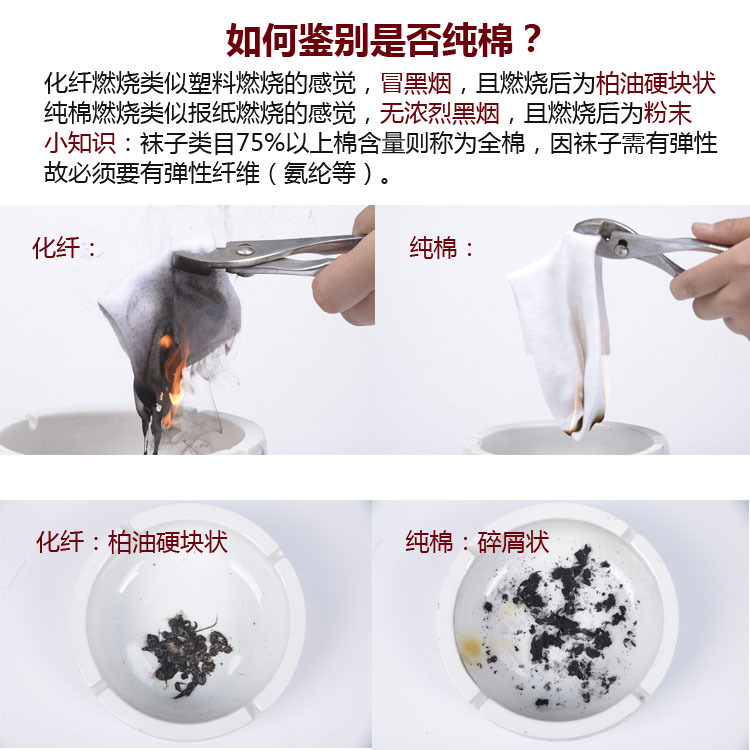 如何鉴别是否纯棉？

化纤燃烧类似塑料燃烧的感觉，冒黑烟，且燃烧后为柏油硬块状
纯棉燃烧类似报纸燃烧的感觉，无浓烈黑烟，且燃烧后为粉末
小知识：袜子类目75%以上棉含量则称为全棉，因袜子需有弹性故必须要有弹性纤维（氨纶等）。

化纤：

纯棉：

化纤：柏油硬块状

纯棉：碎屑状