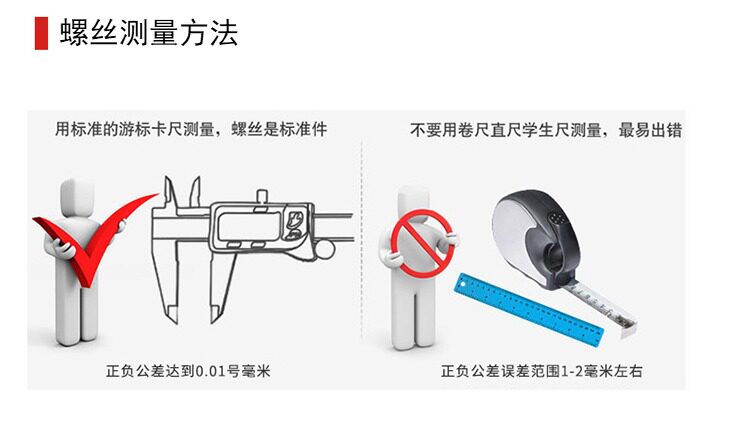 螺丝测量方法

用标准的游标卡尺测量，螺丝是标准件

正负公差达到0.01号毫米

不要用卷尺直尺学生尺测量，最易出错

正负公差误差范围1-2毫米左右