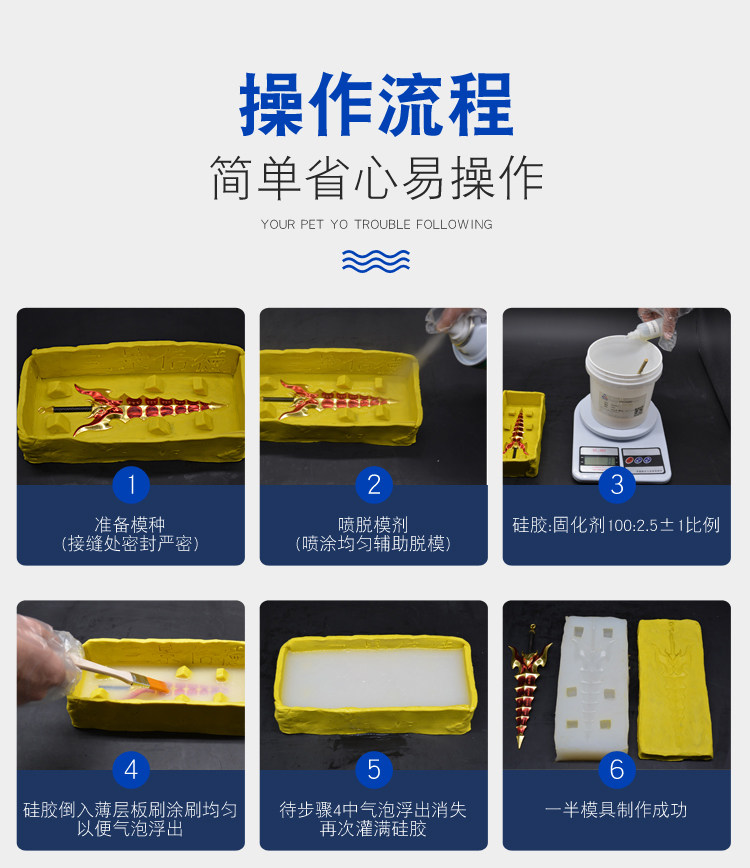 操作流程

简单省心易操作

YOUR PET YO TROUBLE FOLLOWING

1

准备模种
(接缝处密封严密)

2

喷脱模剂
(喷涂均匀辅助脱模)

3

硅胶:固化剂100:2.5±1比例

4

硅胶倒入薄层板刷涂刷均匀
以便气泡浮出

5

待步骤4中气泡浮出消失
再次灌满硅胶

6

一半模具制作成功