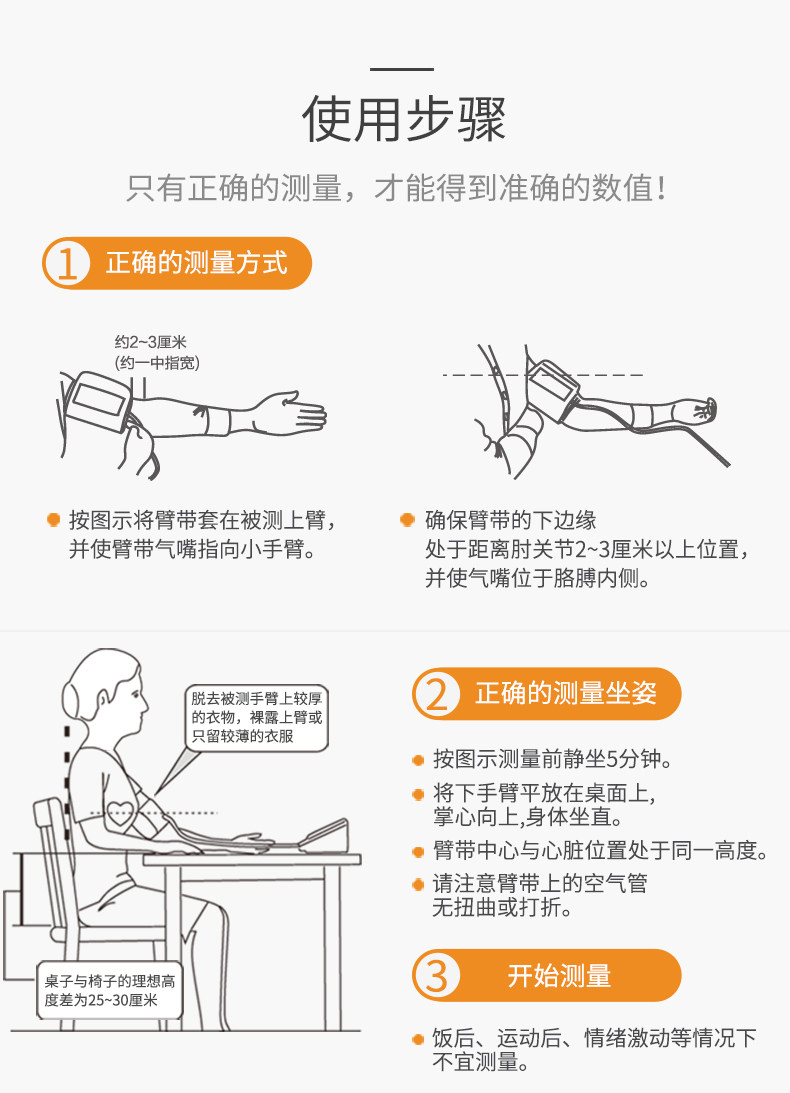 使用步骤

只有正确的测量，才能得到准确的数值！

1 正确的测量方式

约2~3厘米
(约一中指宽)

按图示将臂带套在被测上臂，并使臂带气嘴指向小手臂。

确保臂带的下边缘处于距离肘关节2~3厘米以上位置，并使气嘴位于胳膊内侧。

脱去被测手臂上较厚的衣物，裸露上臂或只留较薄的衣服

桌子与椅子的理想高度差为25~30厘米

2 正确的测量坐姿

按图示测量前静坐5分钟。

将下手臂平放在桌面上，掌心向上,身体坐直。

臂带中心与心脏位置处于同一高度。

请注意臂带上的空气管无扭曲或打折。

3 开始测量

饭后、运动后、情绪激动等情况下不宜测量。