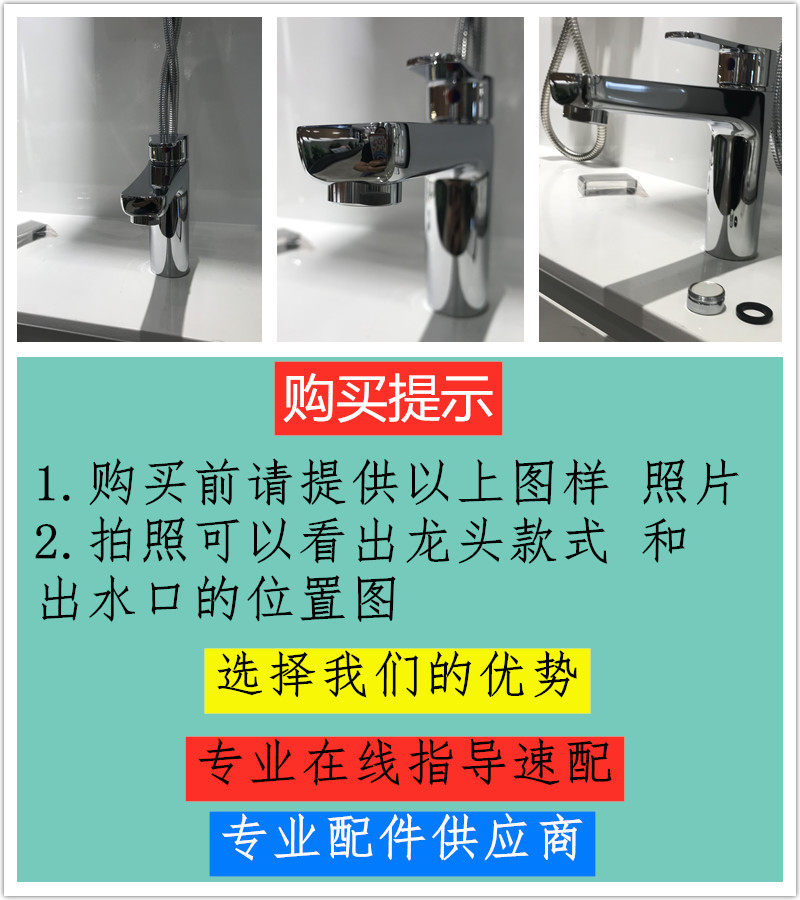 购买提示

1. 购买前请提供以上图样 照片
2. 拍照可以看出龙头款式 和出水口的位置图

选择我们的优势

专业在线指导速配

专业配件供应商