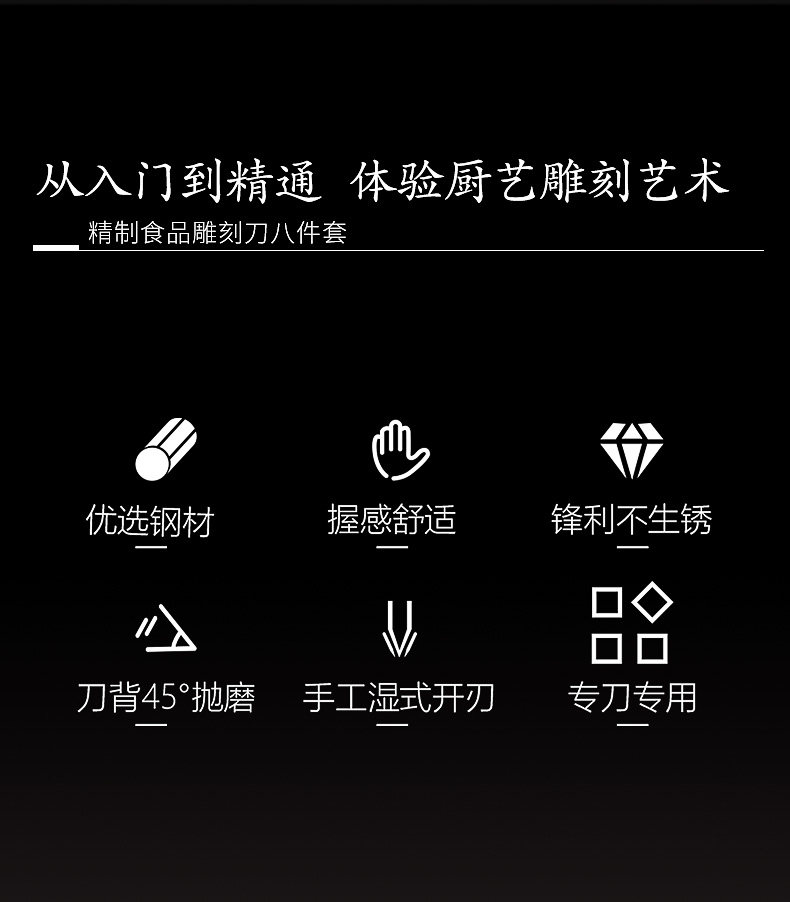 从入门到精通 体验厨艺雕刻艺术

精制食品雕刻刀八件套

优选钢材

握感舒适

锋利不生锈

刀背45°抛磨

手工湿式开刃

专刀专用