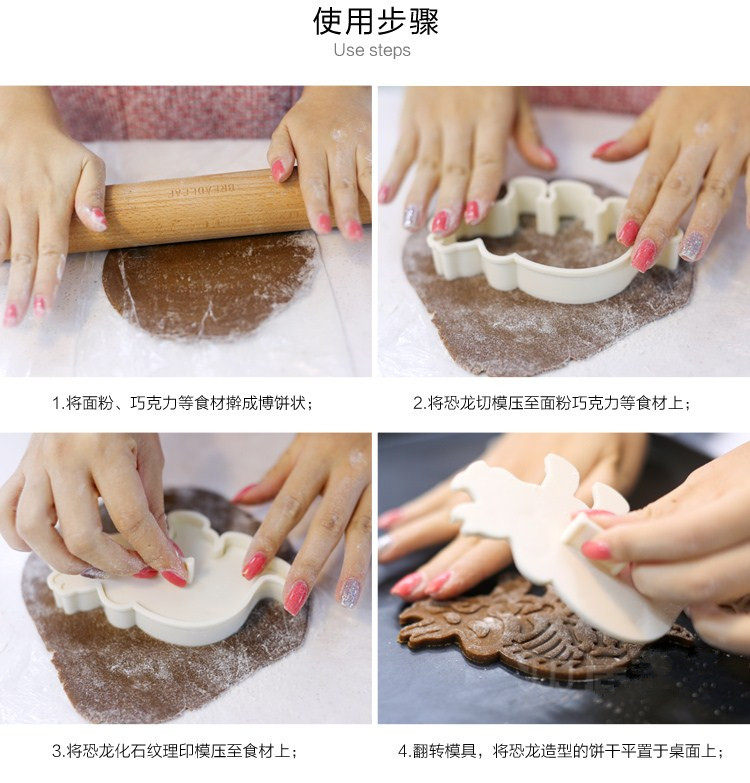 使用步骤
Use steps

BREADLEAF

1.将面粉、巧克力等食材擀成博饼状；

2.将恐龙切模压至面粉巧克力等食材上；

3.将恐龙化石纹理印模压至食材上；

4.翻转模具，将恐龙造型的饼干平置于桌面上；