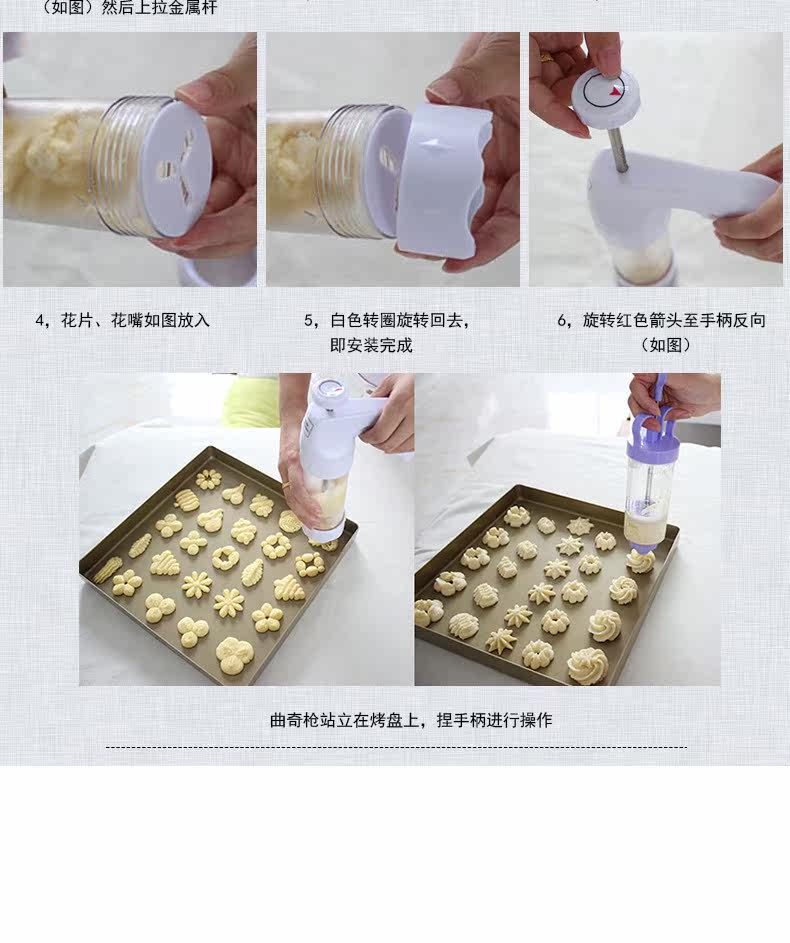 （如图）然后上拉金属杆

4，花片、花嘴如图放入

5，白色转圈旋转回去，即安装完成

6，旋转红色箭头至手柄反向（如图）

曲奇枪站立在烤盘上，捏手柄进行操作