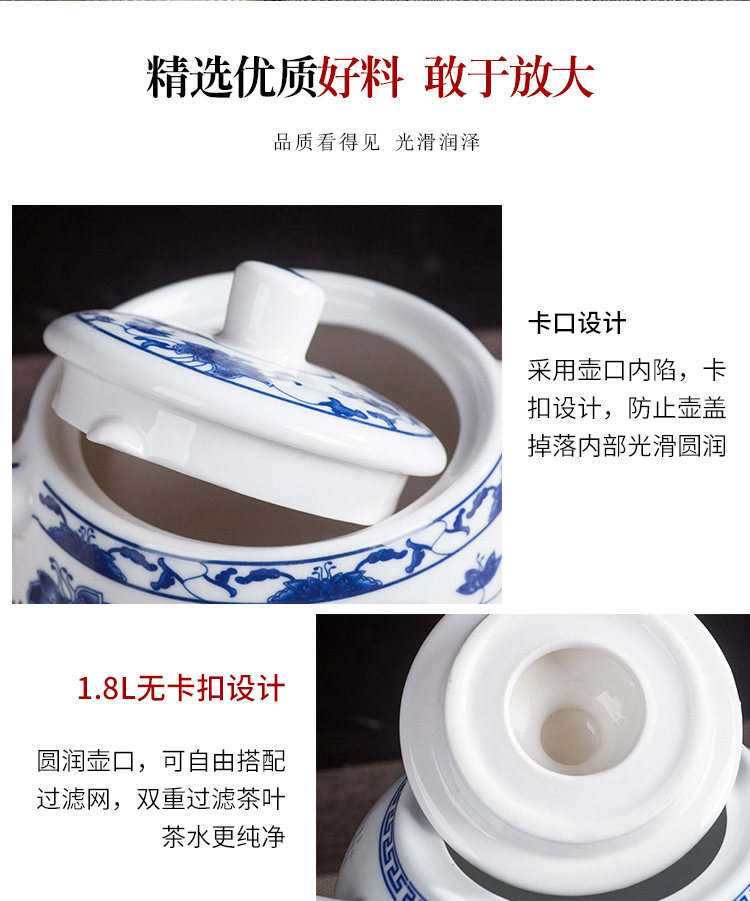 精选优质好料 敢于放大

品质看得见 光滑润泽

卡口设计

采用壶口内陷，卡扣设计，防止壶盖掉落内部光滑圆润

1.8L无卡扣设计

圆润壶口，可自由搭配过滤网，双重过滤茶叶茶水更纯净