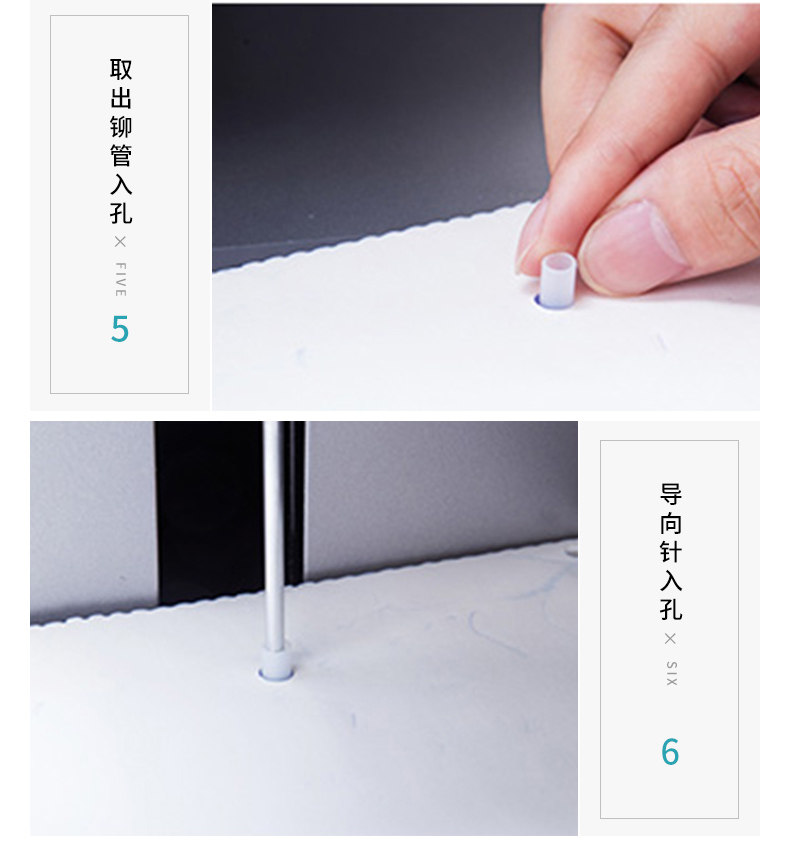 取出铆管入孔
×
FIVE
5

导向针入孔
×
SIX
6