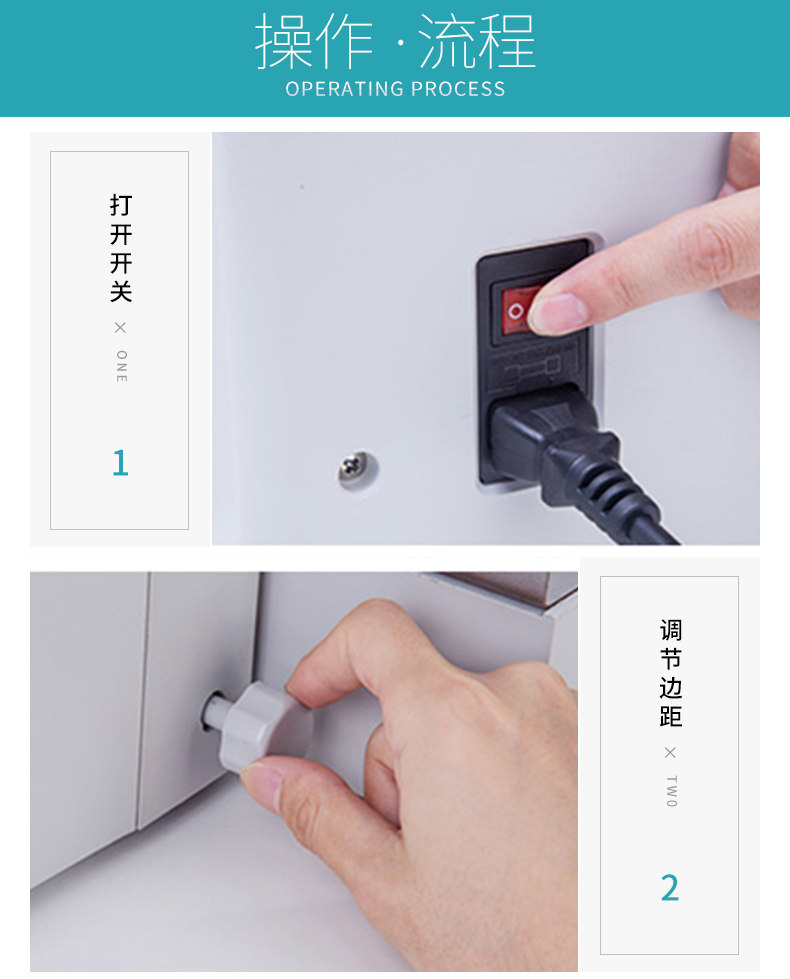 操作·流程
OPERATING PROCESS

打开开关
×
ONE
1

调节边距
×
TWO
2