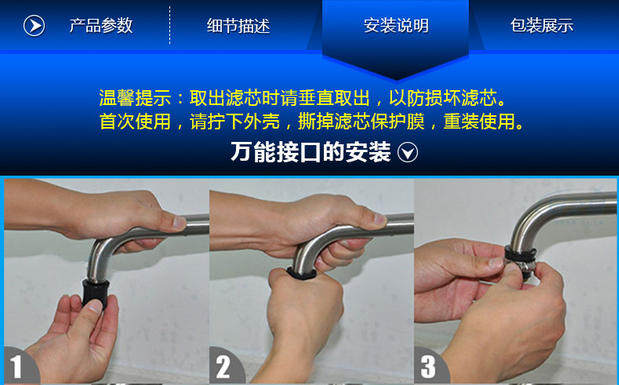 产品参数 细节描述 安装说明 包装展示

温馨提示：取出滤芯时请垂直取出，以防损坏滤芯。
首次使用，请拧下外壳，撕掉滤芯保护膜，重装使用。

万能接口的安装

1

2

3