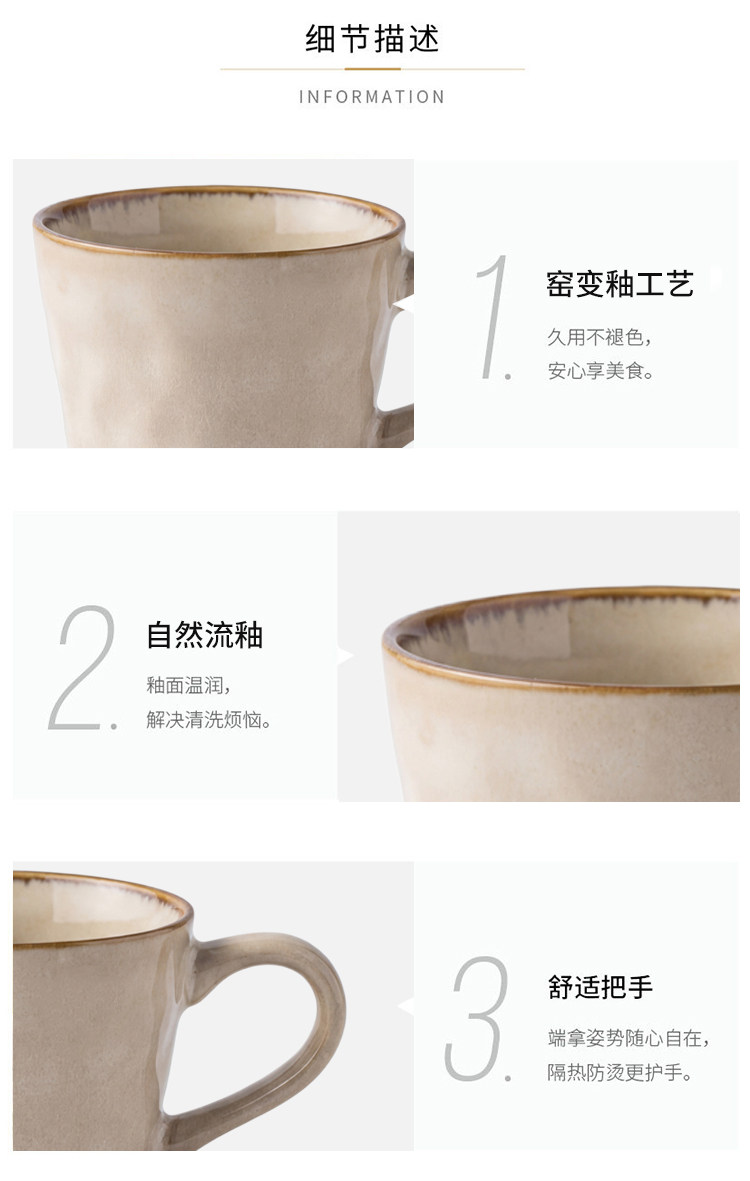 细节描述

INFORMATION

1.

窑变釉工艺

久用不褪色，
安心享美食。

2.

自然流釉

釉面温润，
解决清洗烦恼。

3.

舒适把手

端拿姿势随心自在，
隔热防烫更护手。