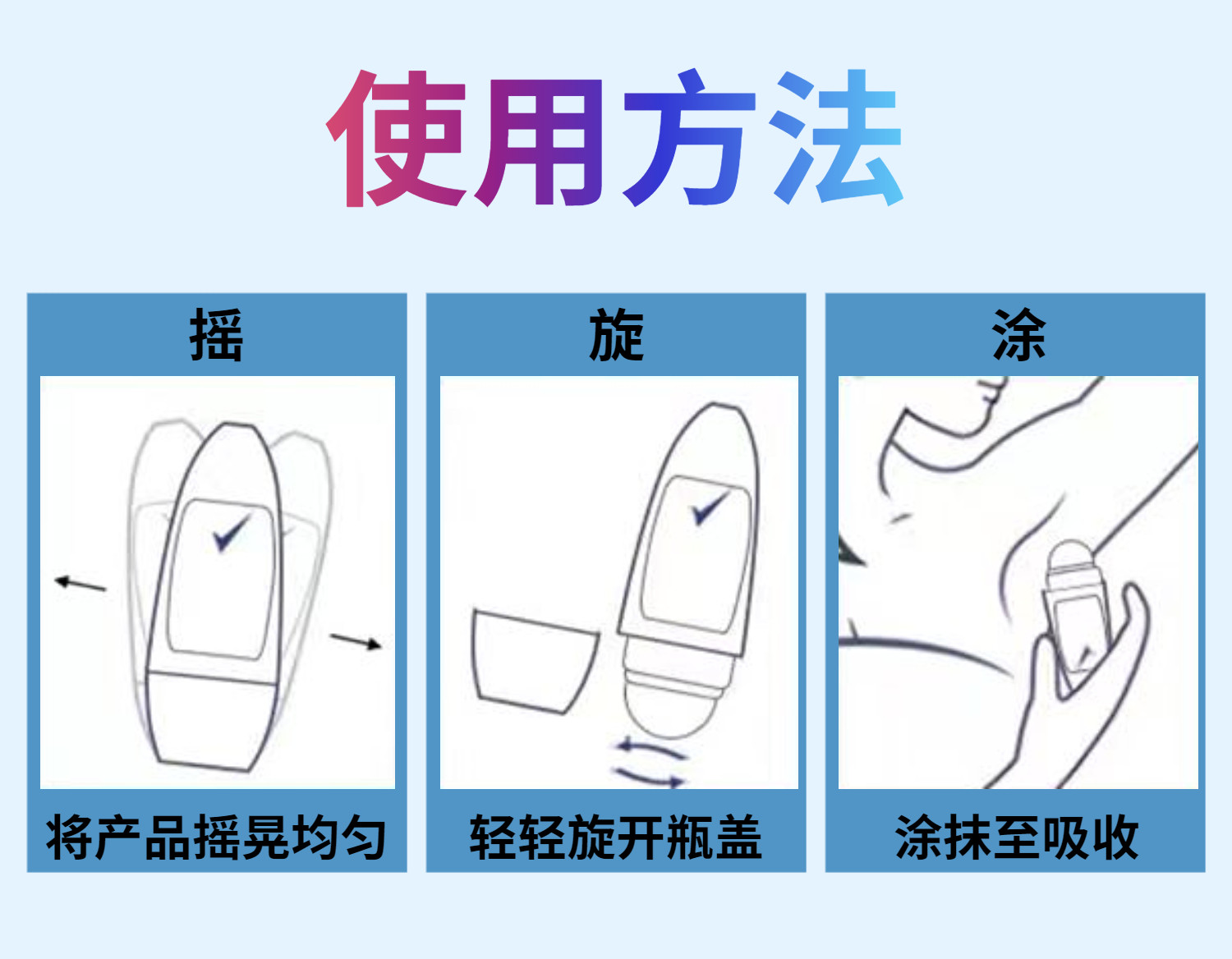 使用方法

摇

将产品摇晃均匀

旋

轻轻旋开瓶盖

涂

涂抹至吸收