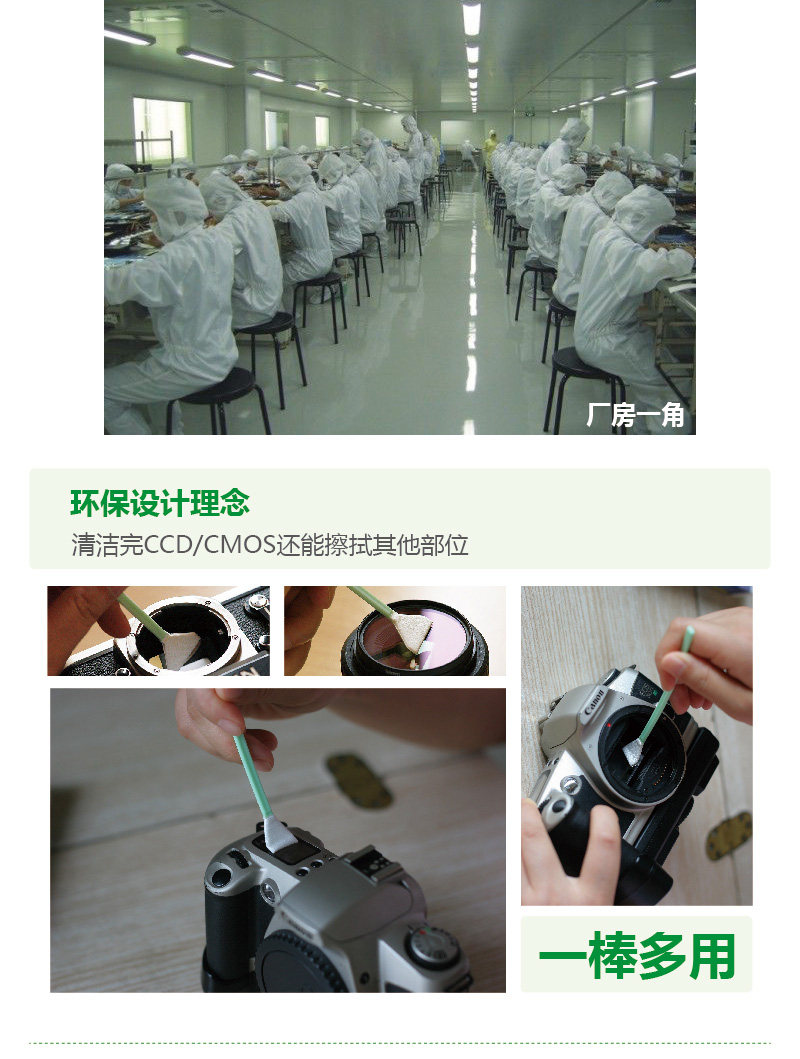 厂房一角

环保设计理念

清洁完CCD/CMOS还能擦拭其他部位

Canon

一棒多用