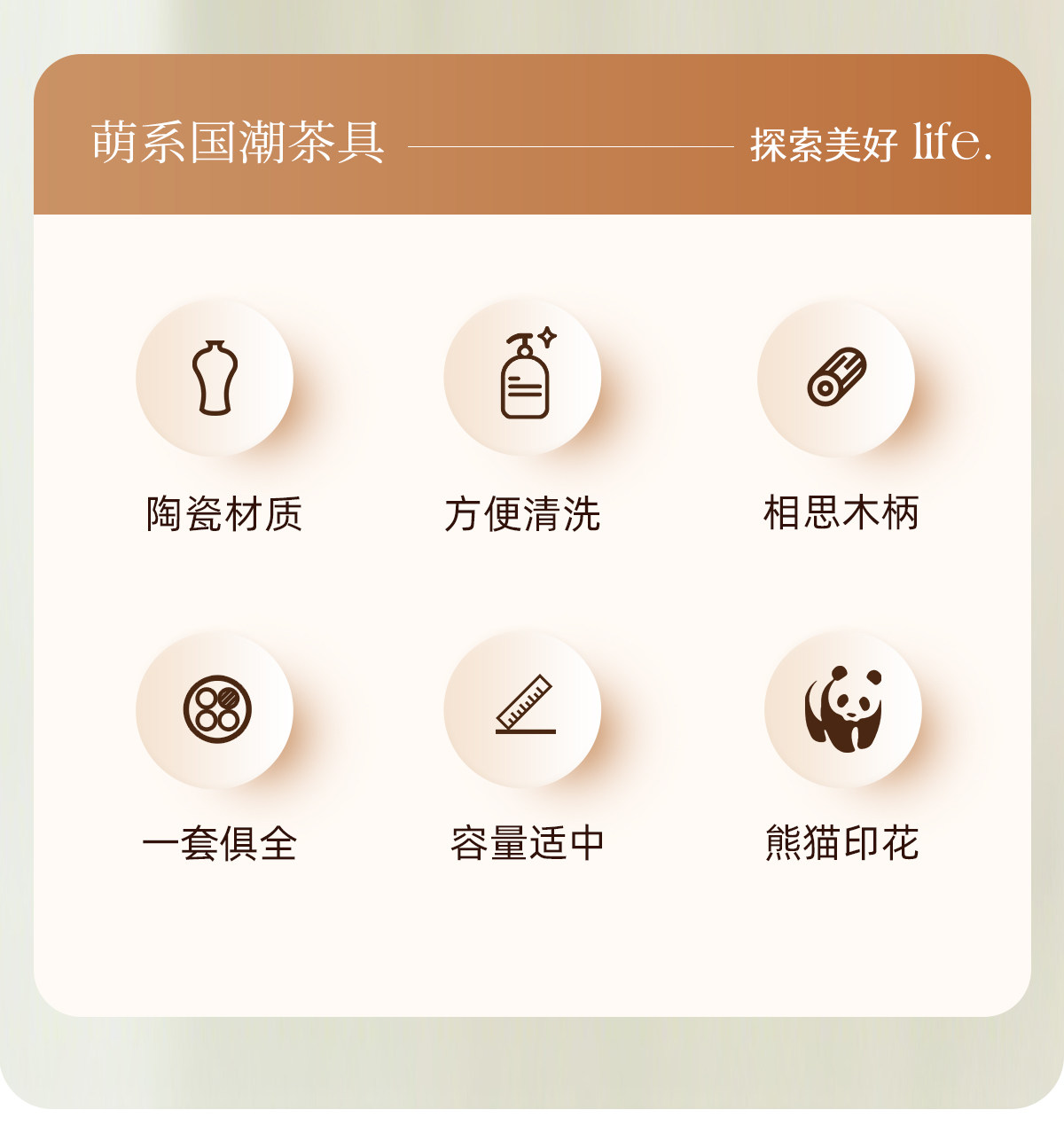 萌系国潮茶具

探索美好 life.

陶瓷材质

方便清洗

相思木柄

一套俱全

容量适中

熊猫印花