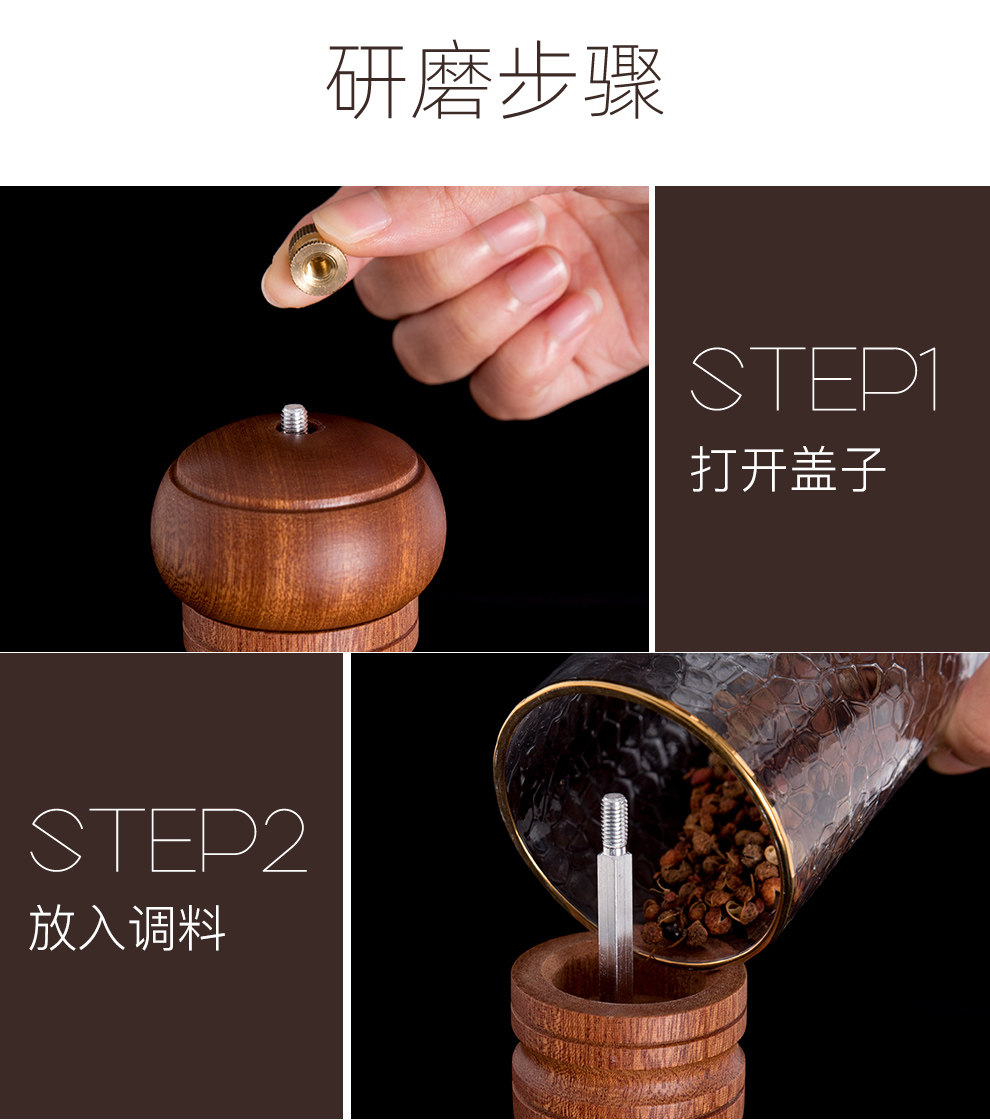 研磨步骤

STEP1
打开盖子

STEP2
放入调料