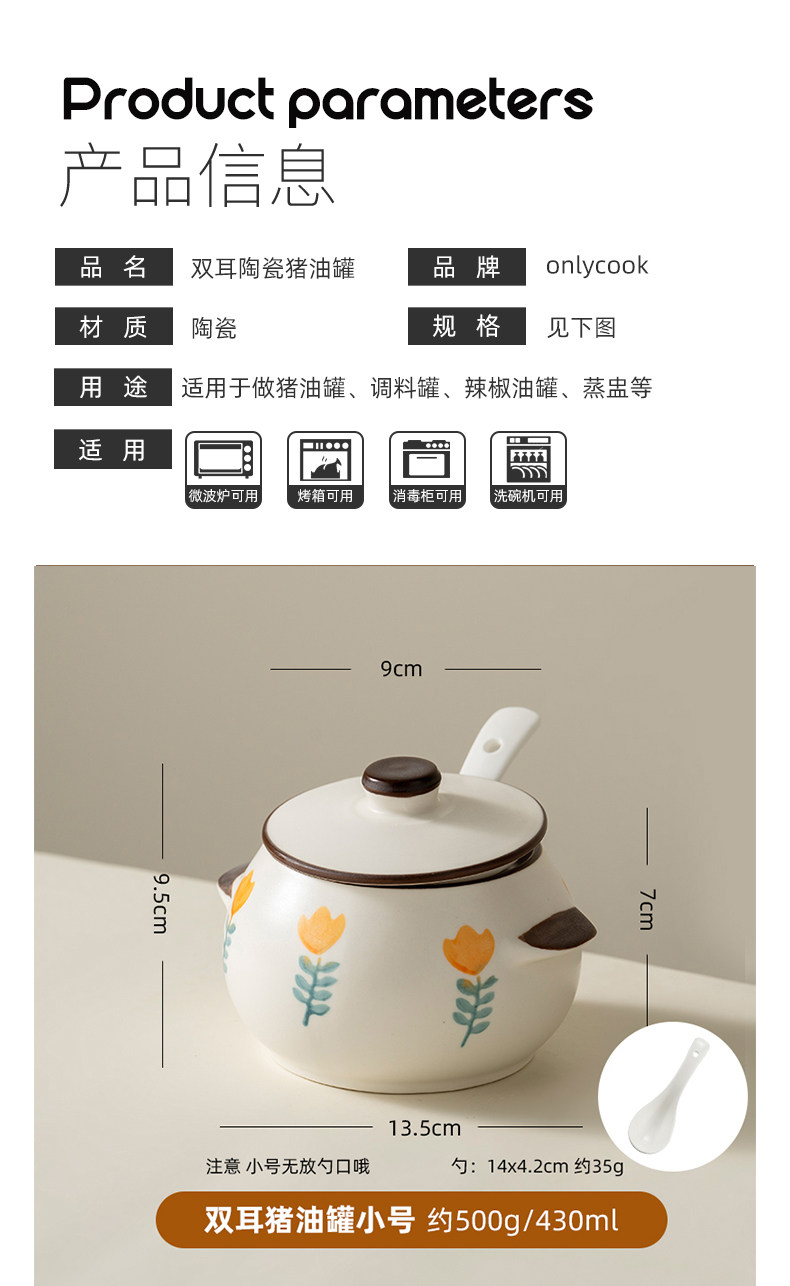 Product parameters
产品信息

品 名 双耳陶瓷猪油罐
品 牌 onlycook
材 质 陶瓷
规 格 见下图
用 途 适用于做猪油罐、调料罐、辣椒油罐、蒸盅等
适 用
微波炉可用
烤箱可用
消毒柜可用
洗碗机可用

9cm
9.5cm
7cm
13.5cm
注意 小号无放勺口哦
勺：14x4.2cm 约35g
双耳猪油罐小号 约500g/430ml