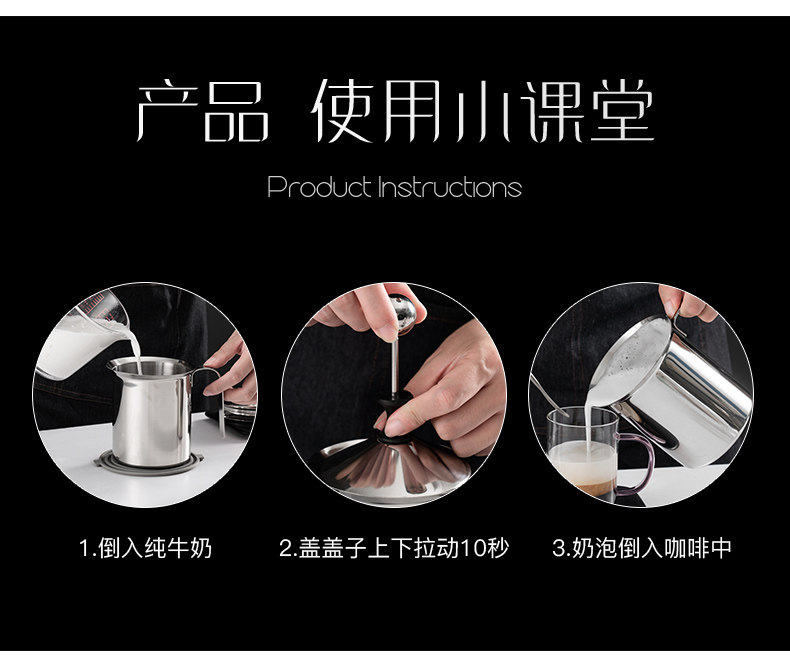 产品 使用小课堂

Product Instructions

1.倒入纯牛奶

2.盖盖子上下拉动10秒

3.奶泡倒入咖啡中