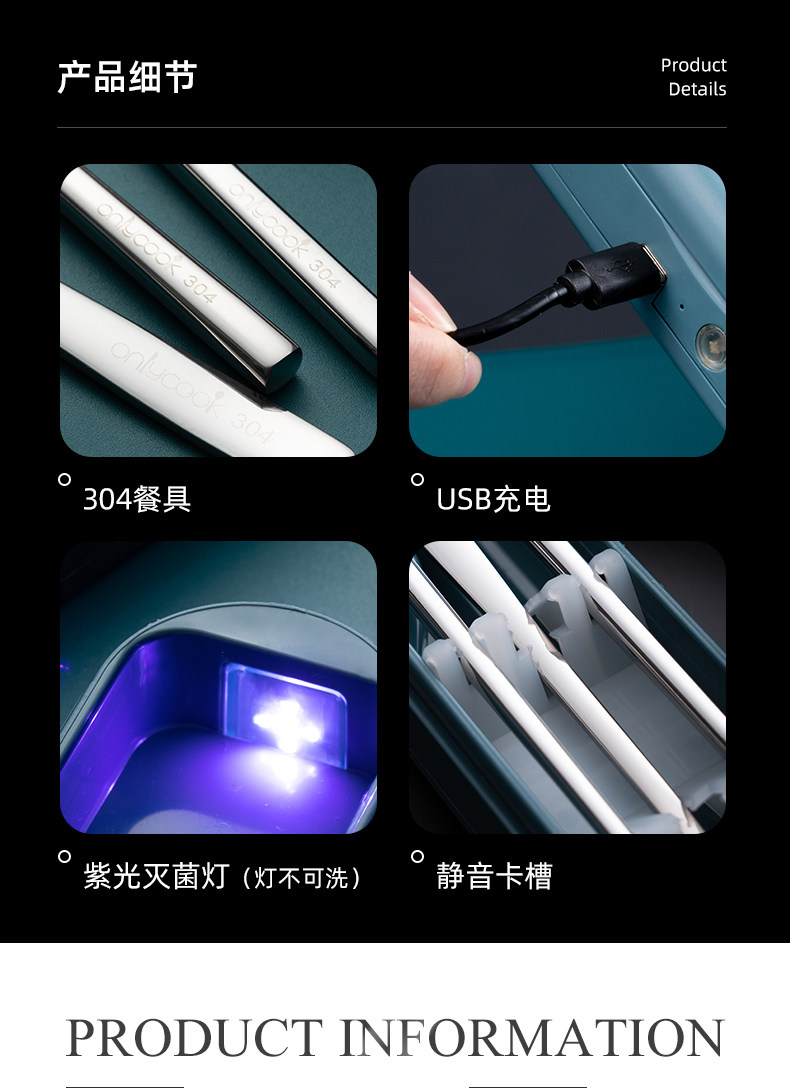 产品细节

Product Details

onlycook 304

onlycook 304

onlycook 304

304餐具

USB充电

紫光灭菌灯（灯不可洗）

静音卡槽

PRODUCT INFORMATION