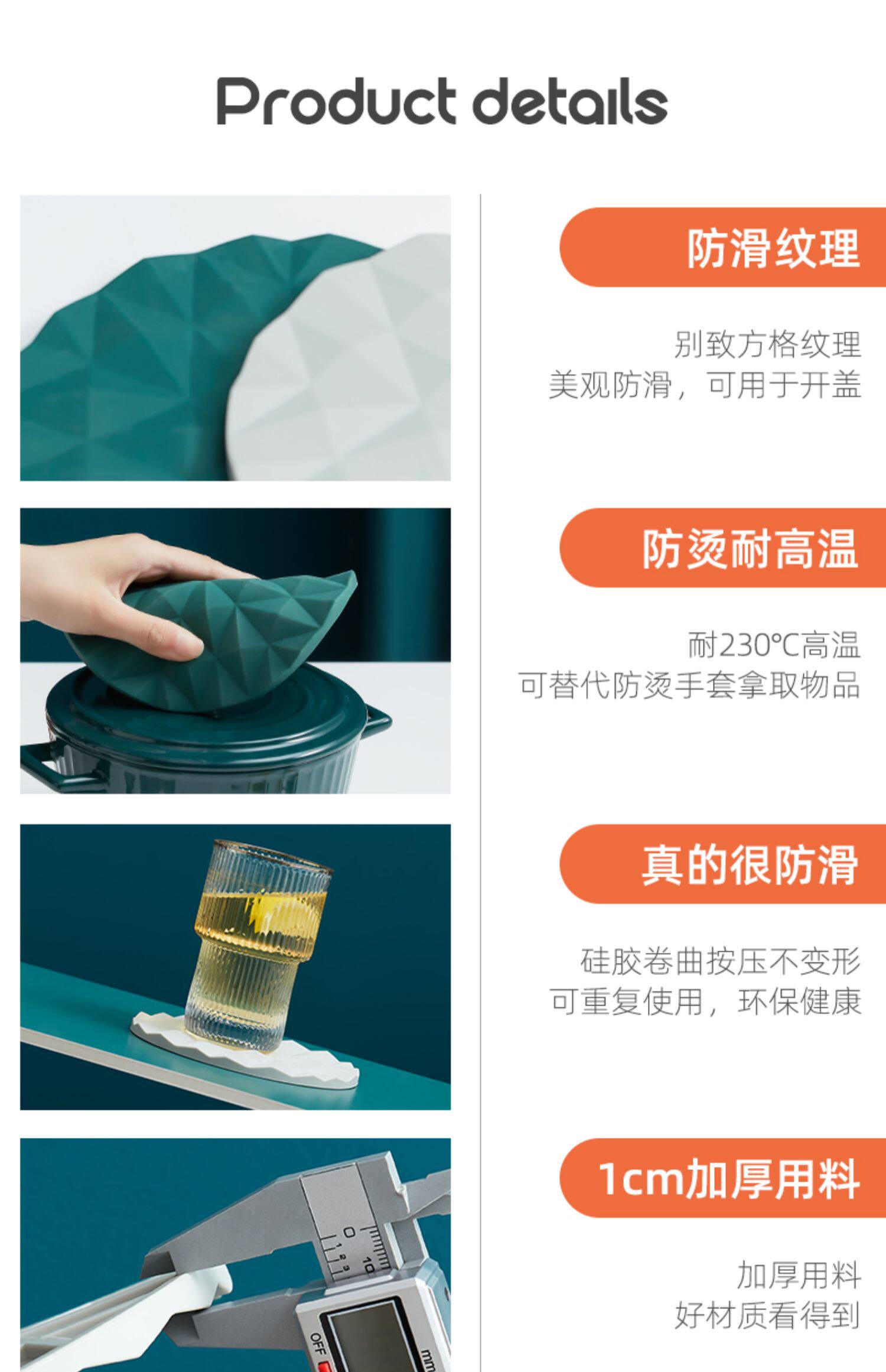 Product details

防滑纹理

别致方格纹理
美观防滑，可用于开盖

防烫耐高温

耐230℃高温
可替代防烫手套拿取物品

真的很防滑

硅胶卷曲按压不变形
可重复使用，环保健康

1cm加厚用料

加厚用料
好材质看得到

0 10

OFF

mm